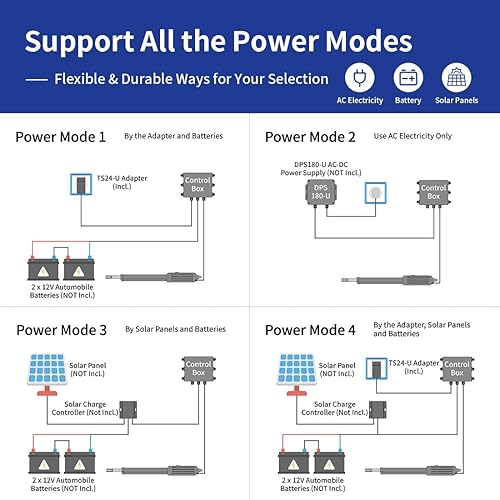 Support All the Power Modes

— Flexible & Durable Ways for Your Selection

AC Electricity
Battery
Solar Panels

Power Mode 1
By the Adapter and Batteries

TS24-U Adapter (Incl.)

Control Box

2 x 12V Automobile Batteries (NOT Incl.)

Power Mode 2
Use AC Electricity Only

DPS180-U AC-DC Power Supply (NOT Incl.)

DPS 180-U

Control Box

Power Mode 3
By Solar Panels and Batteries

Solar Panel (NOT Incl.)

Control Box

Solar Charge Controller (Not Incl.)

2 x 12V Automobile Batteries (NOT Incl.)

Power Mode 4
By the Adapter, Solar Panels and Batteries

Solar Panel (NOT Incl.)

TS24-U Adapter (Incl.)

Control Box

Solar Charge Controller (Not Incl.)

2 x 12V Automobile Batteries (NOT Incl.)