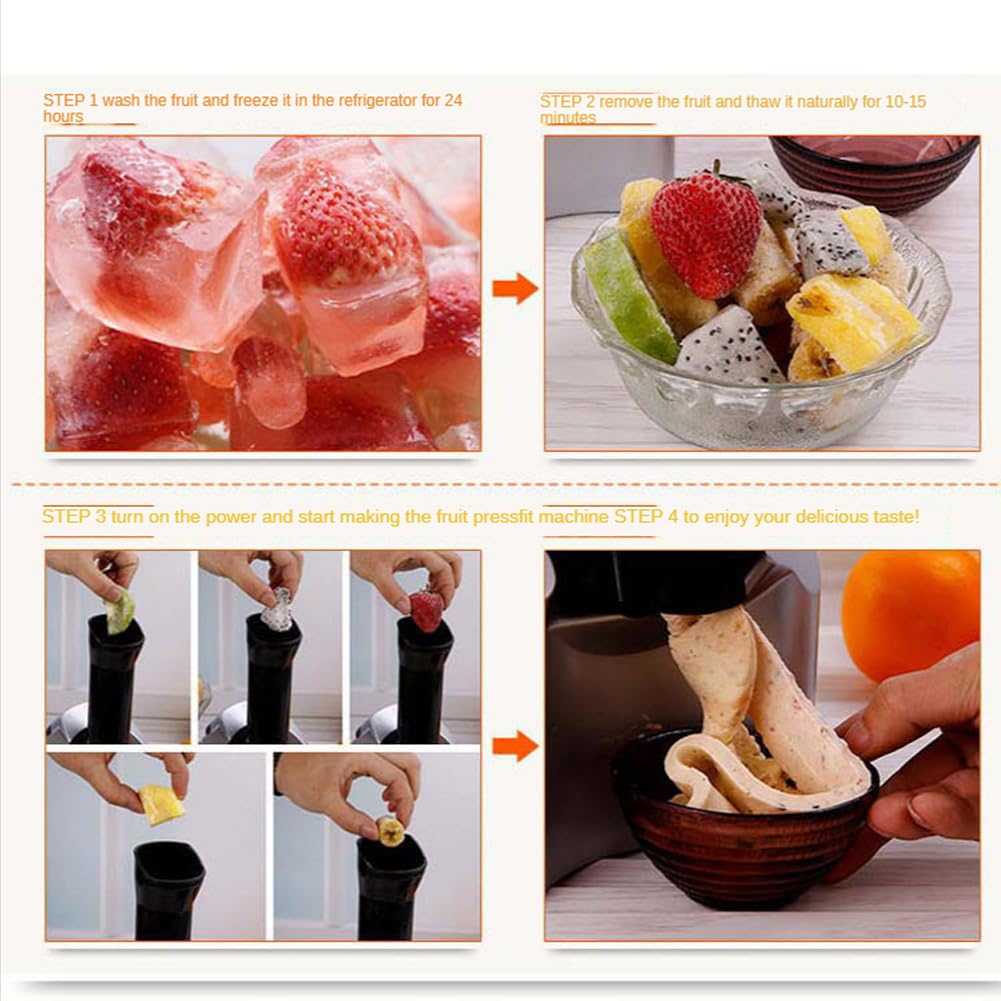 STEP 1 wash the fruit and freeze it in the refrigerator for 24 hours

STEP 2 remove the fruit and thaw it naturally for 10-15 minutes

STEP 3 turn on the power and start making the fruit pressfit machine

STEP 4 to enjoy your delicious taste!