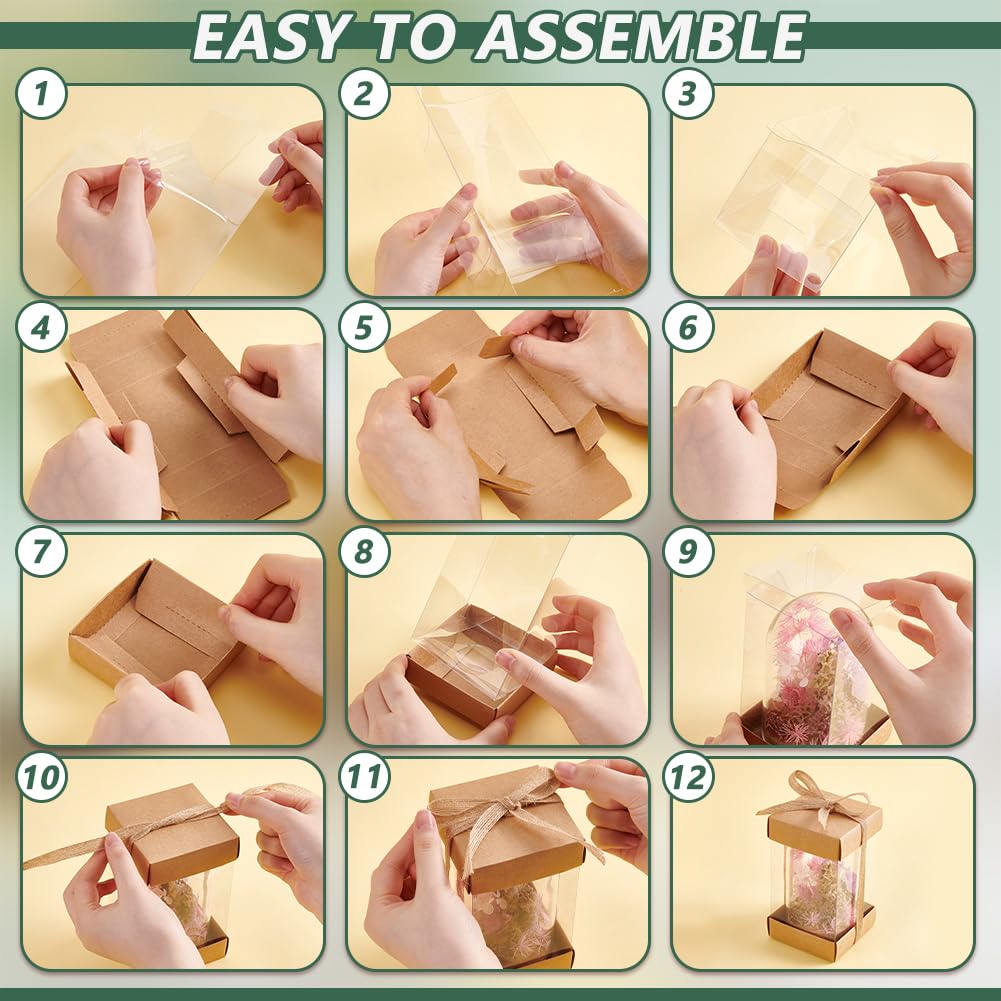 EASY TO ASSEMBLE

1

2

3

4

5

6

7

8

9

10

11

12