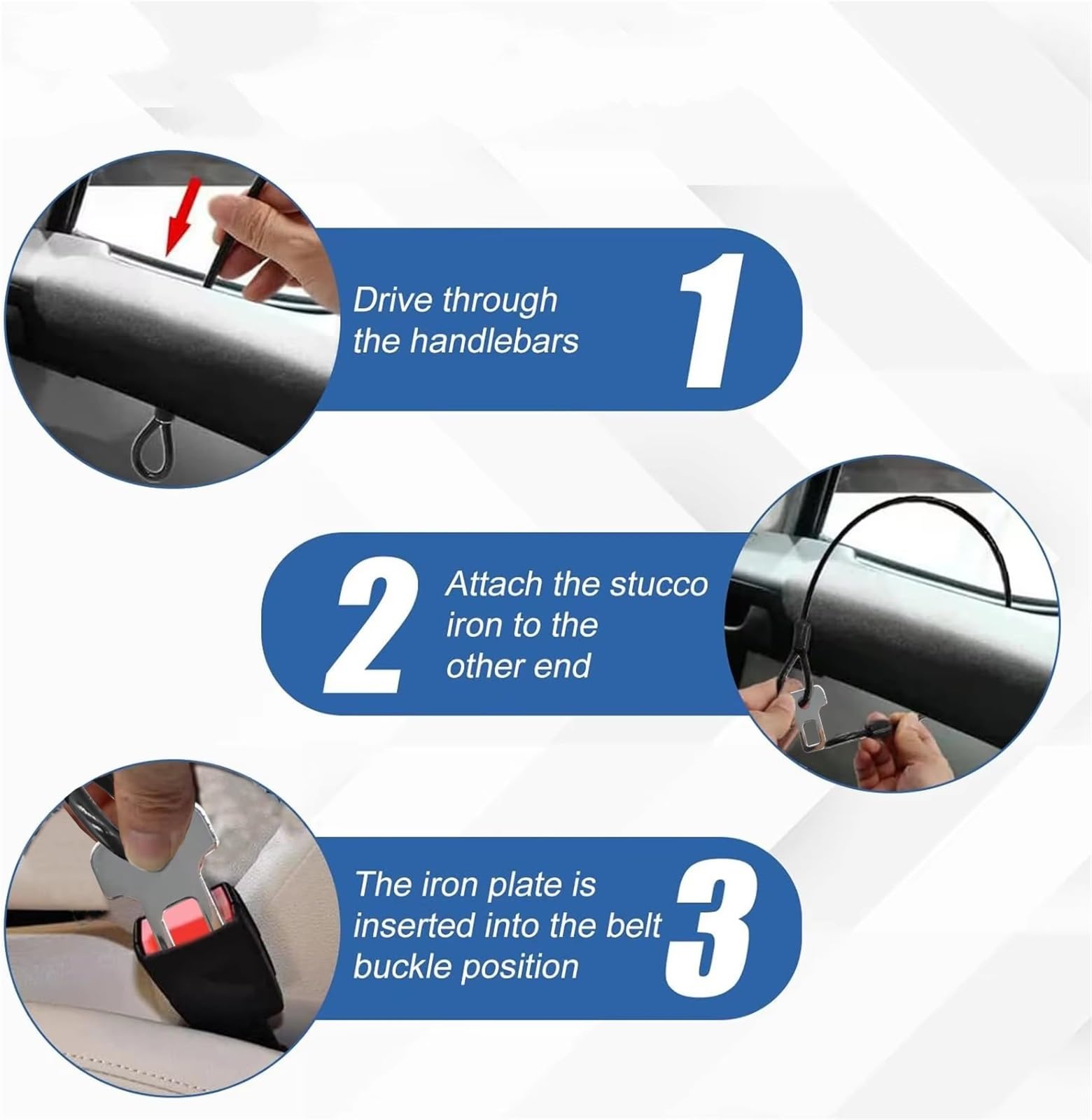 Drive through the handlebars

1

2

Attach the stucco iron to the other end

The iron plate is inserted into the belt buckle position

3