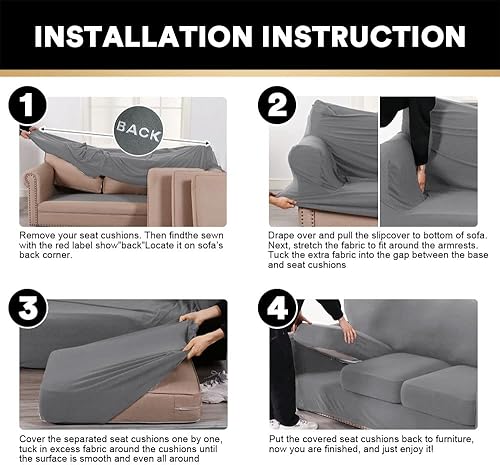 INSTALLATION INSTRUCTION

1

BACK

Remove your seat cushions. Then findthe sewn with the red label show"back"Locate it on sofa's back corner.

2

Drape over and pull the slipcover to bottom of sofa. Next, stretch the fabric to fit around the armrests. Tuck the extra fabric into the gap between the base and seat cushions

3

Cover the separated seat cushions one by one, tuck in excess fabric around the cushions until the surface is smooth and even all around

4

Put the covered seat cushions back to furniture, now you are finished, and just enjoy it!