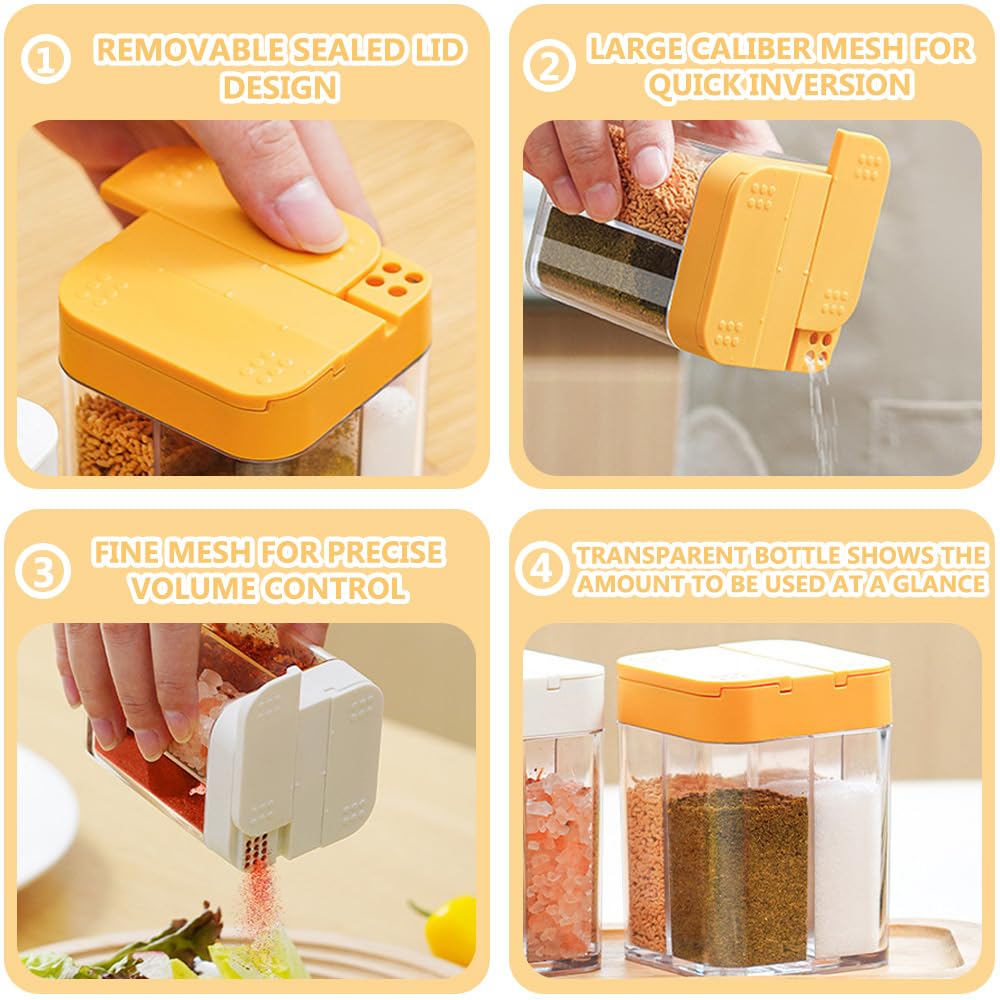 1 REMOVABLE SEALED LID DESIGN

2 LARGE CALIBER MESH FOR QUICK INVERSION

3 FINE MESH FOR PRECISE VOLUME CONTROL

4 TRANSPARENT BOTTLE SHOWS THE AMOUNT TO BE USED AT A GLANCE