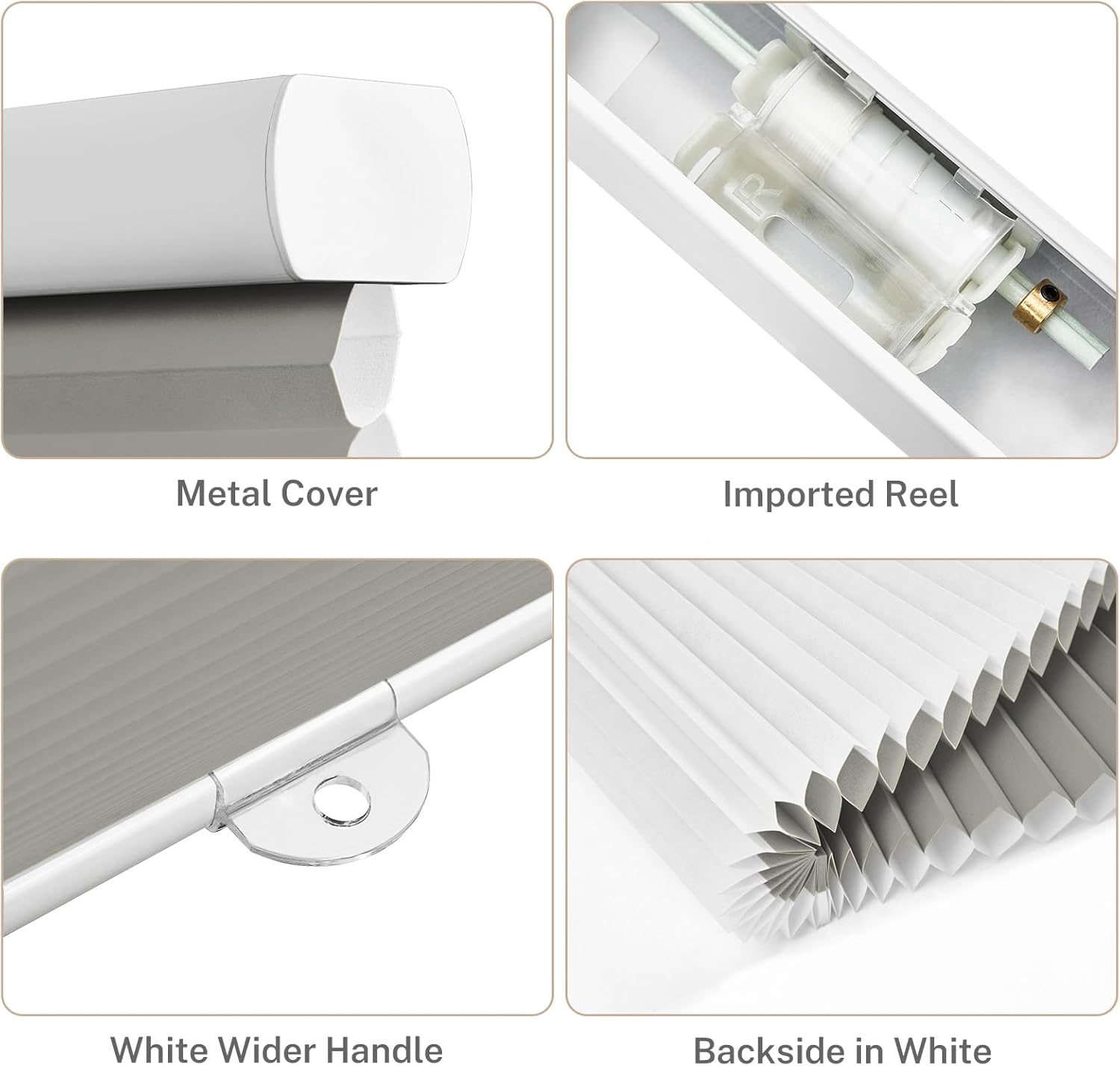 R

Metal Cover

Imported Reel

White Wider Handle

Backside in White