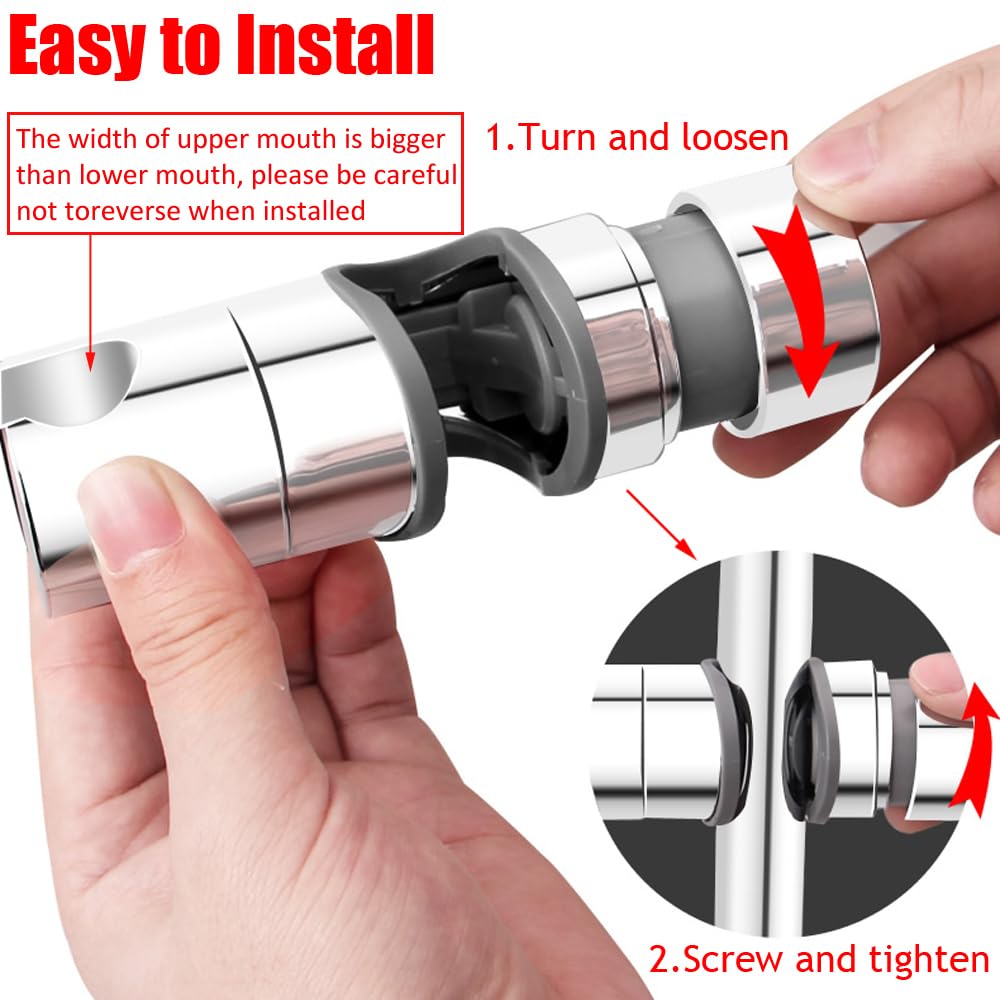 Easy to Install

The width of upper mouth is bigger than lower mouth, please be careful not toreverse when installed

1.Turn and loosen

2.Screw and tighten