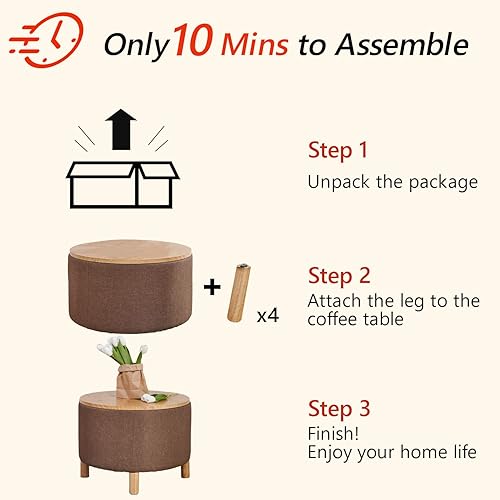 Only 10 Mins to Assemble

Step 1
Unpack the package

+ x4

Step 2
Attach the leg to the coffee table

Step 3
Finish!
Enjoy your home life