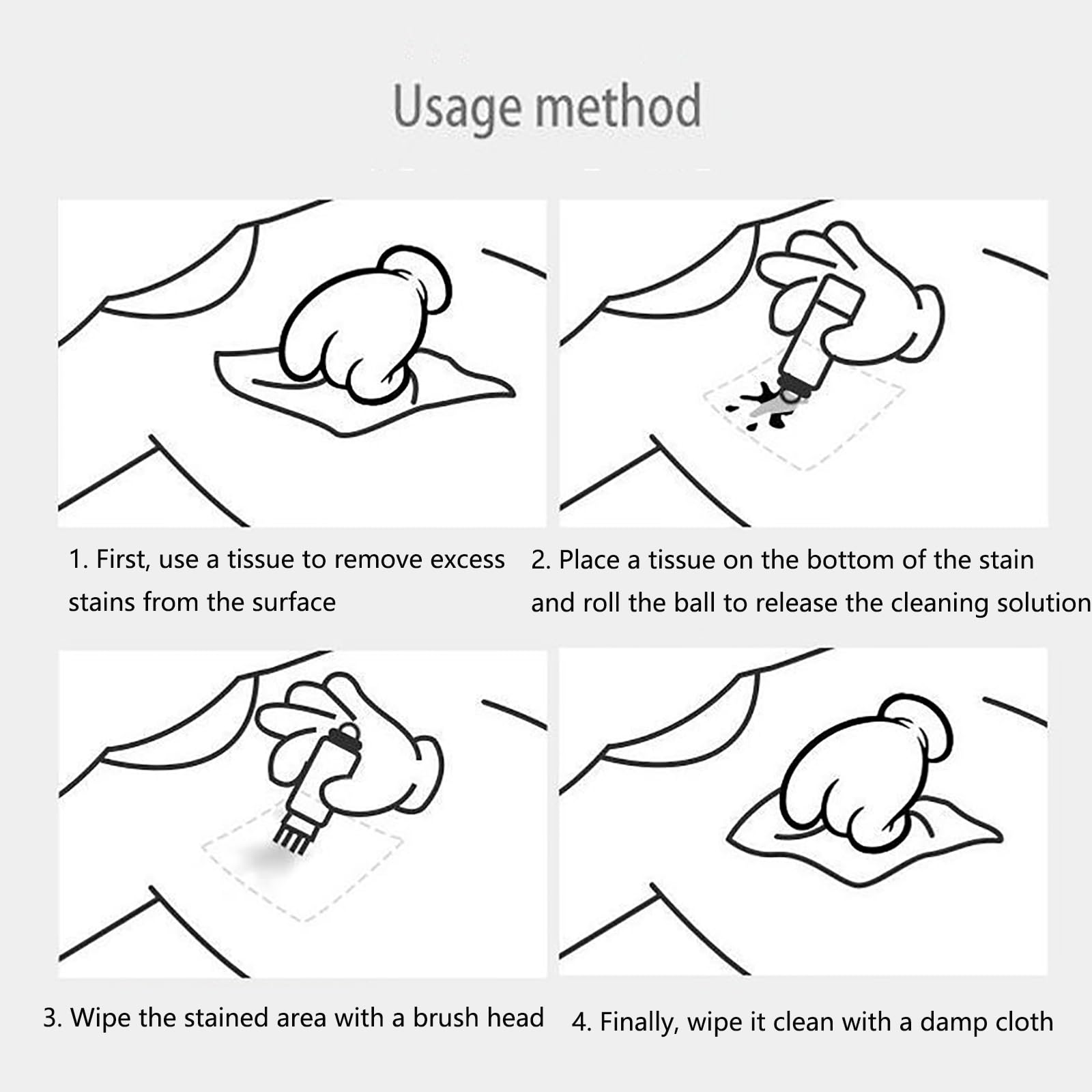 Usage method

1. First, use a tissue to remove excess stains from the surface

2. Place a tissue on the bottom of the stain and roll the ball to release the cleaning solution

3. Wipe the stained area with a brush head

4. Finally, wipe it clean with a damp cloth