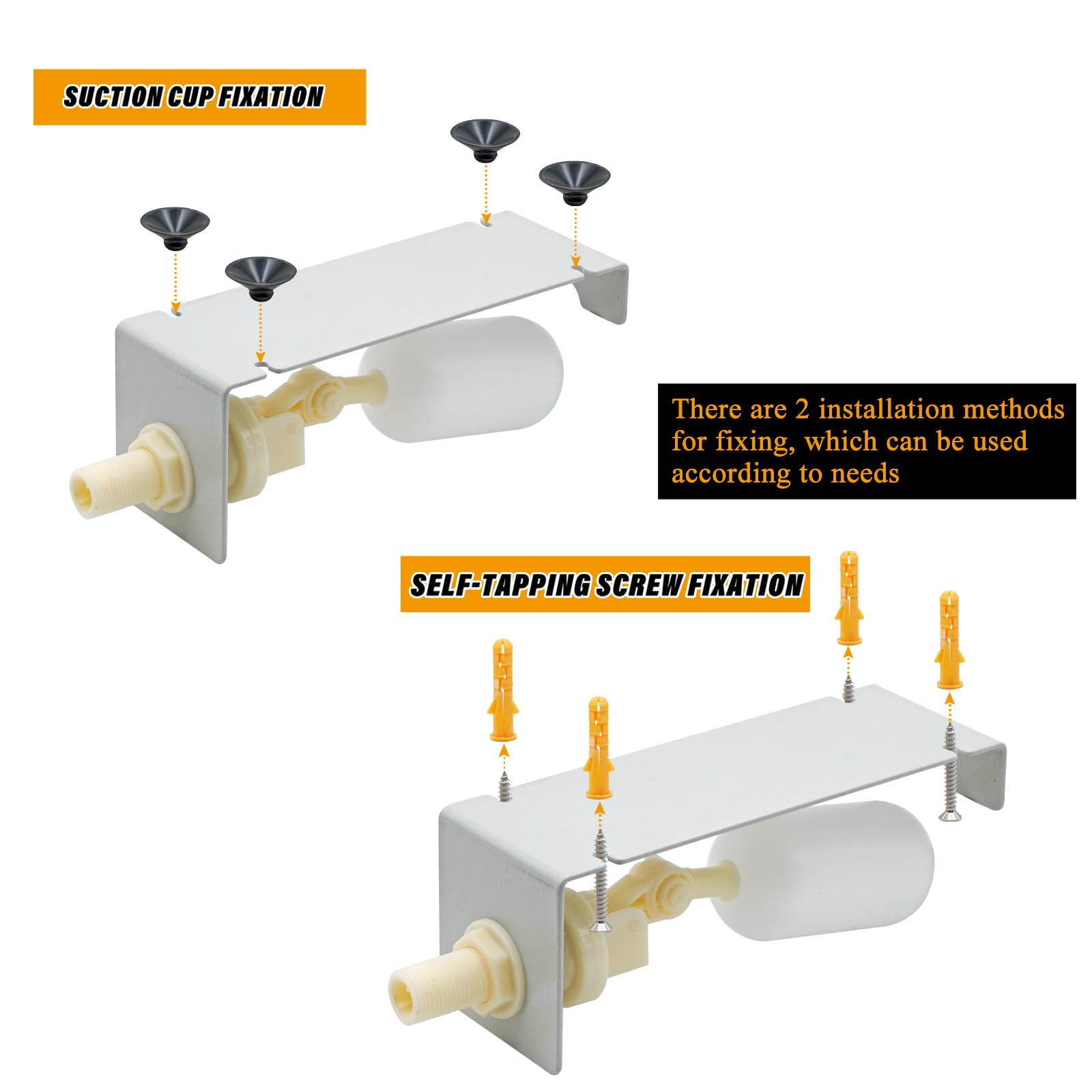 SUCTION CUP FIXATION

There are 2 installation methods for fixing, which can be used according to needs

SELF-TAPPING SCREW FIXATION