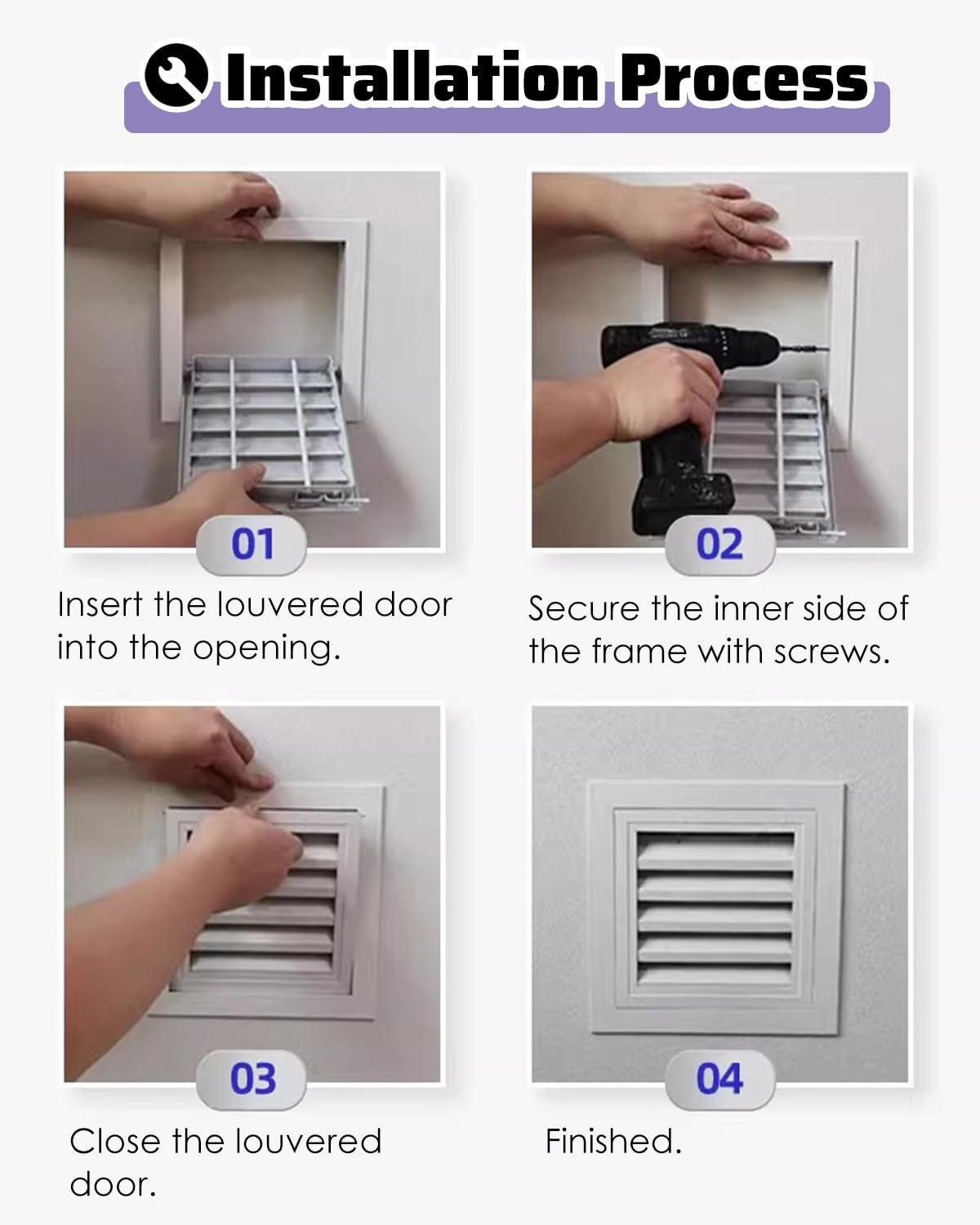 Installation Process

01

Insert the louvered door into the opening.

02

Secure the inner side of the frame with screws.

03

Close the louvered door.

04

Finished.