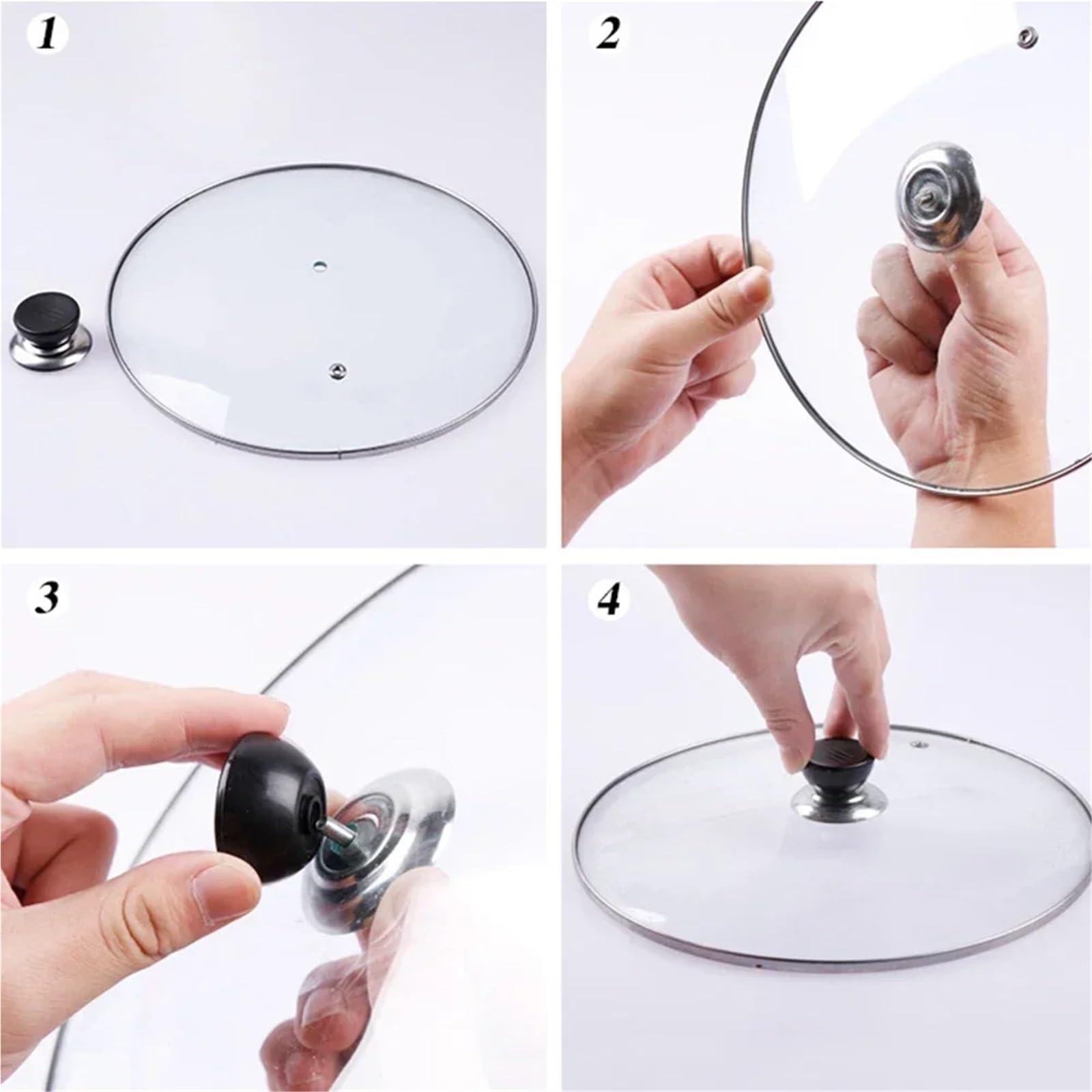 1

2

3

4