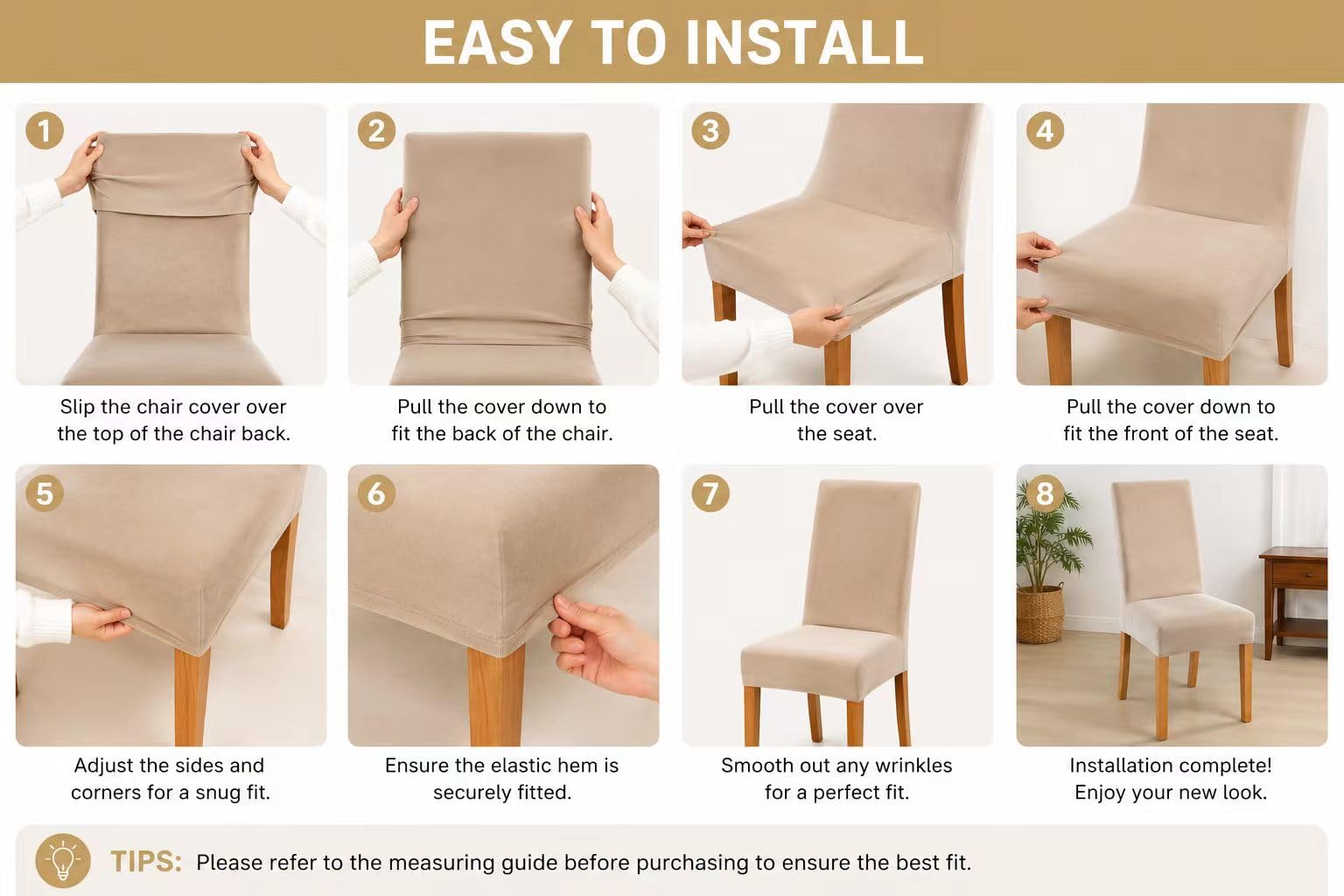 EASY TO INSTALL

1
Slip the chair cover over the top of the chair back.

2
Pull the cover down to fit the back of the chair.

3
Pull the cover over the seat.

4
Pull the cover down to fit the front of the seat.

5
Adjust the sides and corners for a snug fit.

6
Ensure the elastic hem is securely fitted.

7
Smooth out any wrinkles for a perfect fit.

8
Installation complete! Enjoy your new look.

TIPS: Please refer to the measuring guide before purchasing to ensure the best fit.