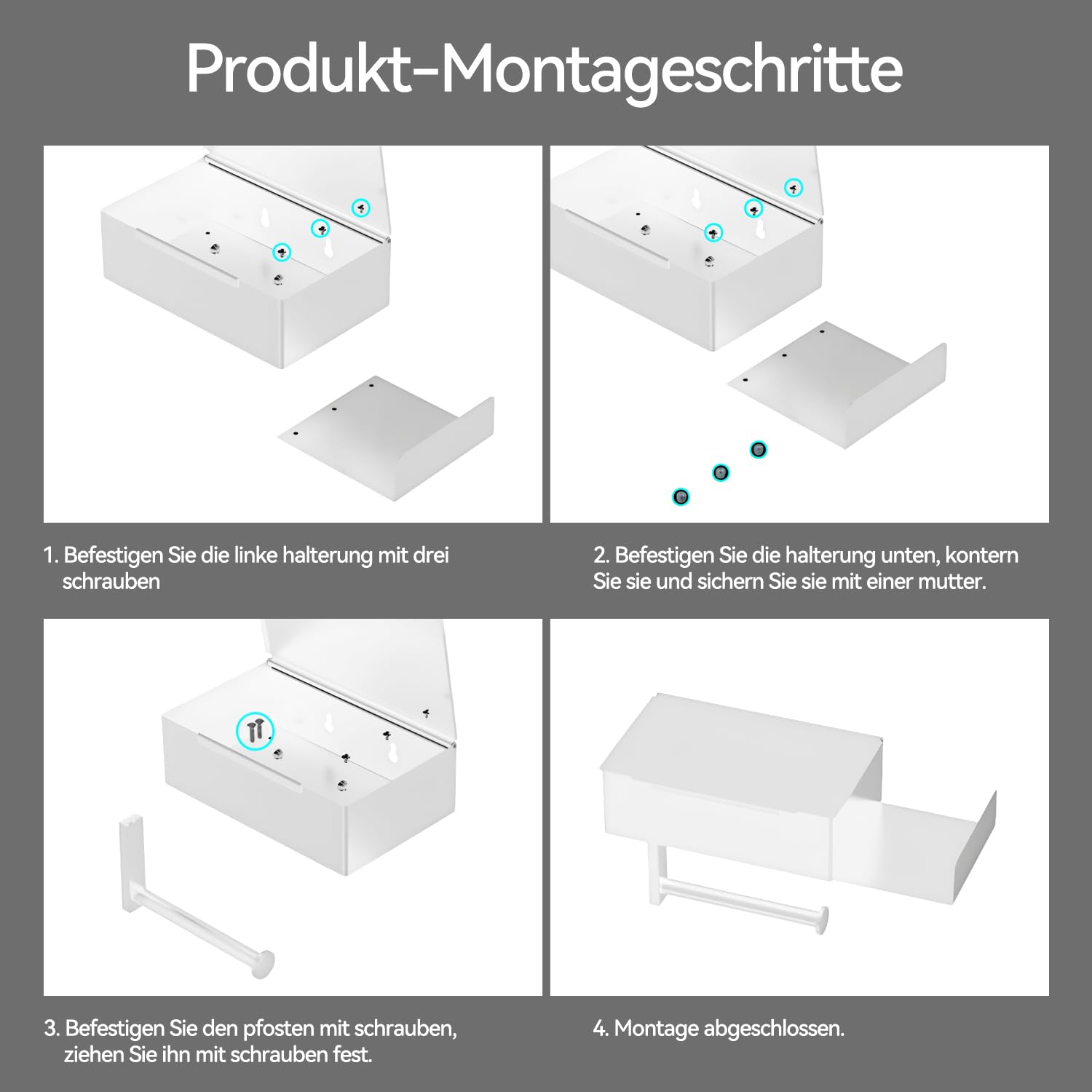 Produkt-Montageschritte

1. Befestigen Sie die linke halterung mit drei schrauben

2. Befestigen Sie die halterung unten, kontern Sie sie und sichern Sie sie mit einer mutter.

3. Befestigen Sie den pfosten mit schrauben, ziehen Sie ihn mit schrauben fest.

4. Montage abgeschlossen.