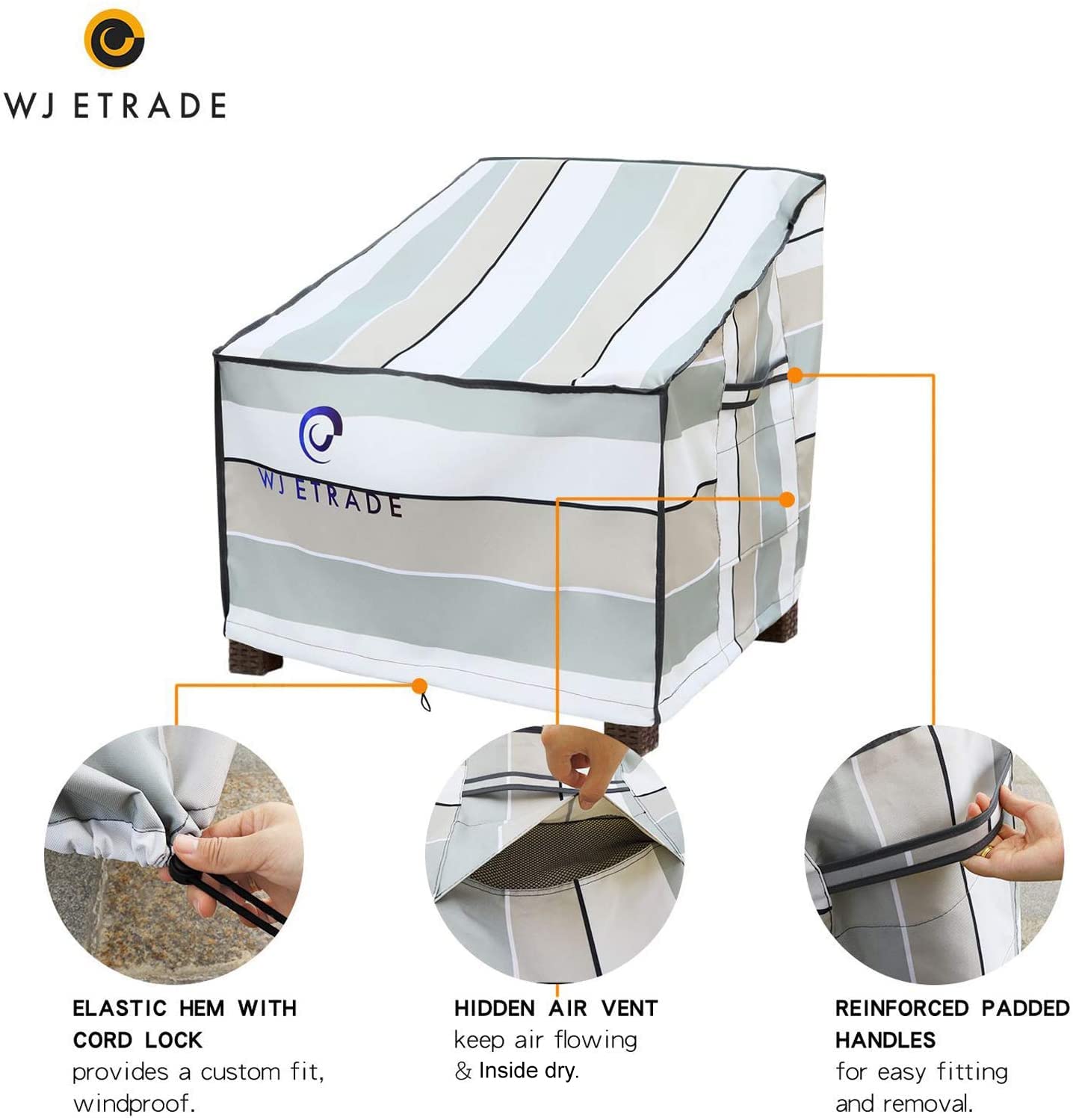 WJ ETRADE

WJ ETRADE

ELASTIC HEM WITH CORD LOCK
provides a custom fit, windproof.

HIDDEN AIR VENT
keep air flowing & Inside dry.

REINFORCED PADDED HANDLES
for easy fitting and removal.