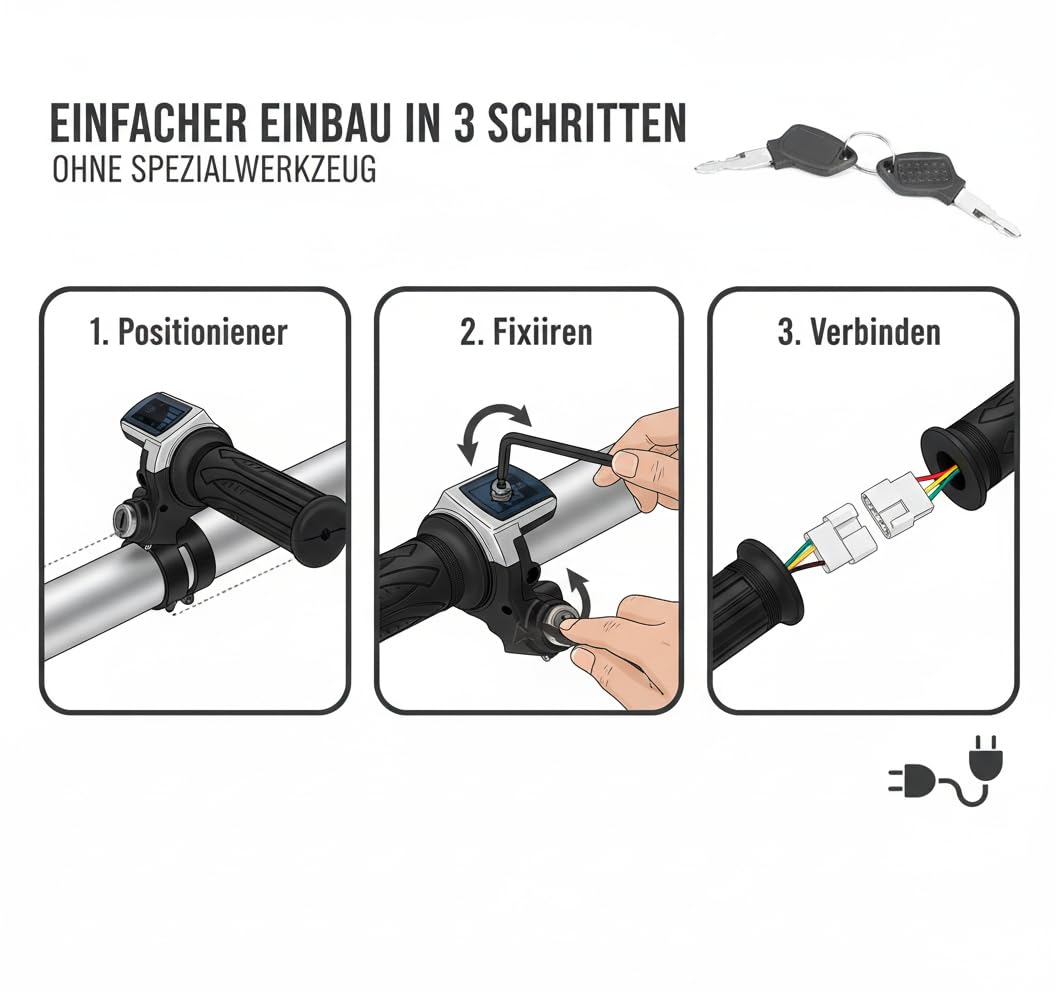 EINFACHER EINBAU IN 3 SCHRITTEN
OHNE SPEZIALWERKZEUG

1. Positioniener

2. Fixiiren

3. Verbinden