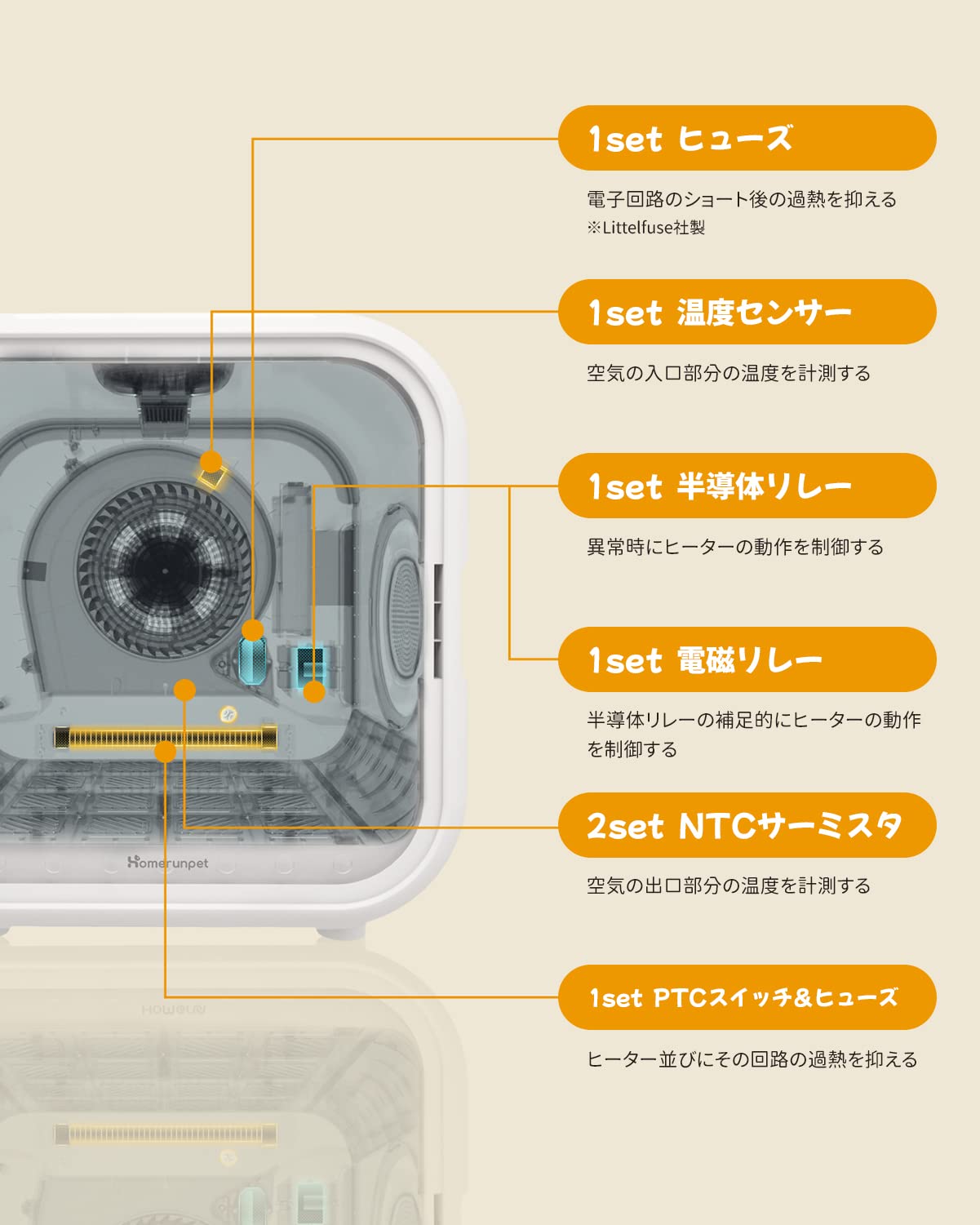 1set ヒューズ

電子回路のショート後の過熱を抑える
※Littelfuse社製

1set 温度センサー

空気の入口部分の温度を計測する

1set 半導体リレー

異常時にヒーターの動作を制御する

1set 電磁リレー

半導体リレーの補足的にヒーターの動作を制御する

2set NTCサーミスタ

空気の出口部分の温度を計測する

1set PTCスイッチ&ヒューズ

ヒーター並びにその回路の過熱を抑える

Homerunpet