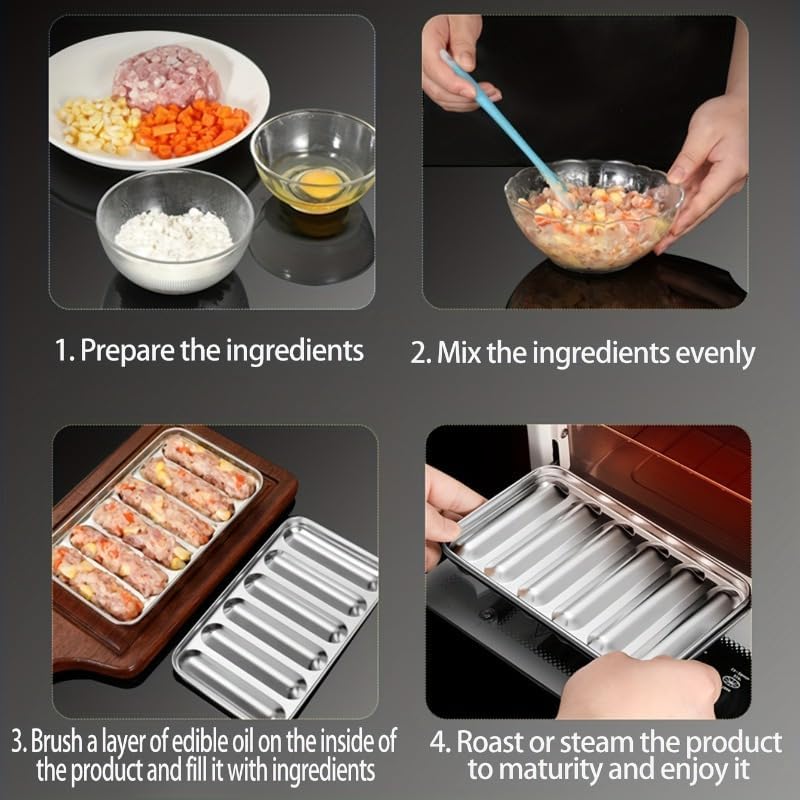 1. Prepare the ingredients

2. Mix the ingredients evenly

3. Brush a layer of edible oil on the inside of the product and fill it with ingredients

4. Roast or steam the product to maturity and enjoy it