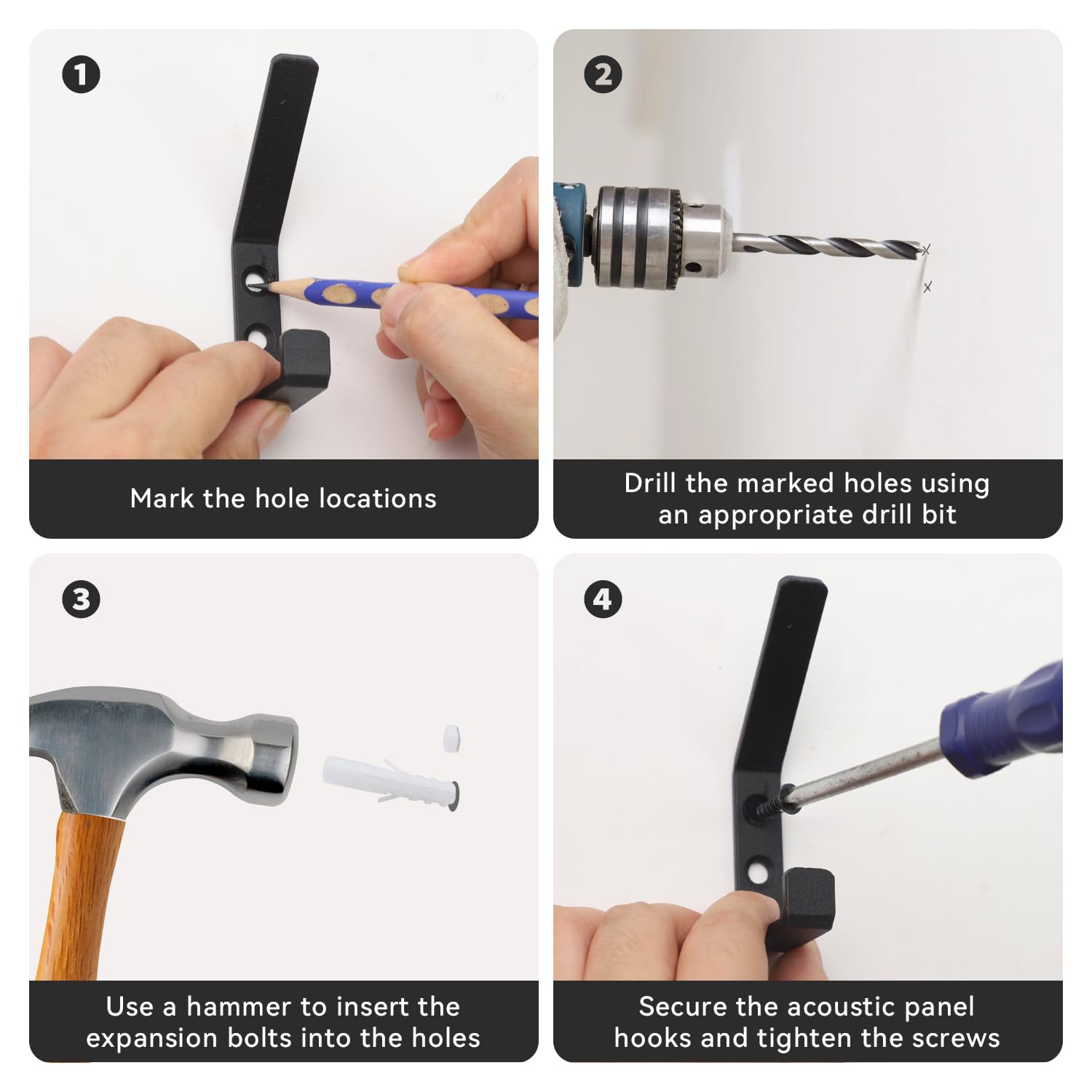 1

Mark the hole locations

2

Drill the marked holes using an appropriate drill bit

3

Use a hammer to insert the expansion bolts into the holes

4

Secure the acoustic panel hooks and tighten the screws