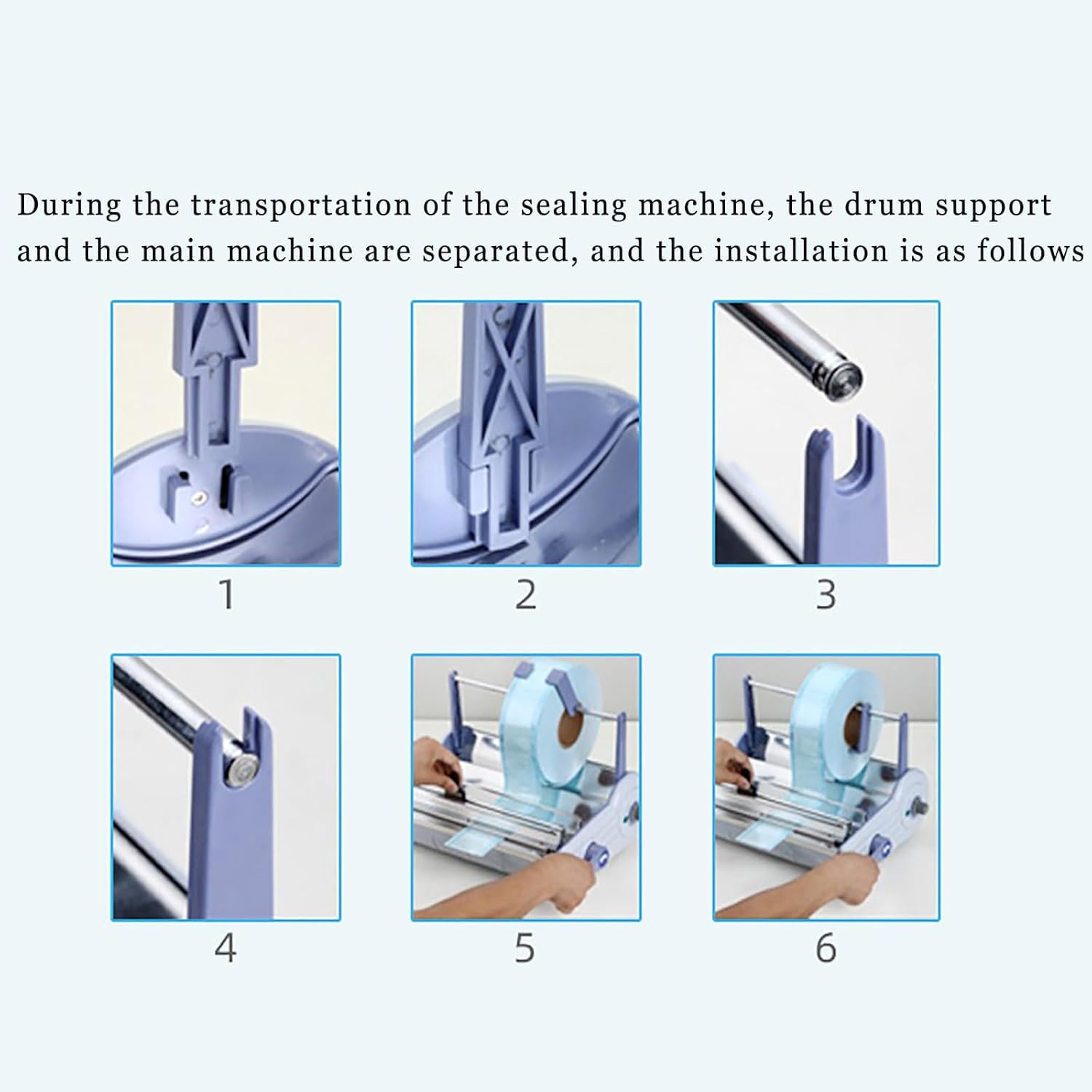 During the transportation of the sealing machine, the drum support and the main machine are separated, and the installation is as follows

1

2

3

4

5

6