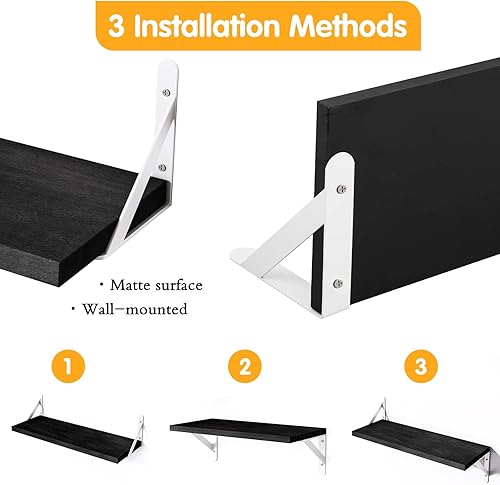 3 Installation Methods

· Matte surface
· Wall-mounted

1

2

3