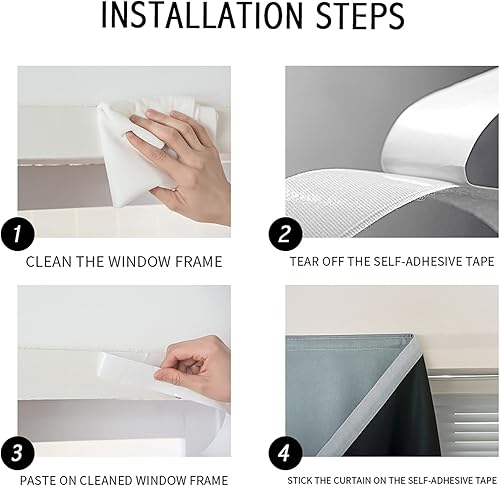 INSTALLATION STEPS

1
CLEAN THE WINDOW FRAME

2
TEAR OFF THE SELF-ADHESIVE TAPE

3
PASTE ON CLEANED WINDOW FRAME

4
STICK THE CURTAIN ON THE SELF-ADHESIVE TAPE