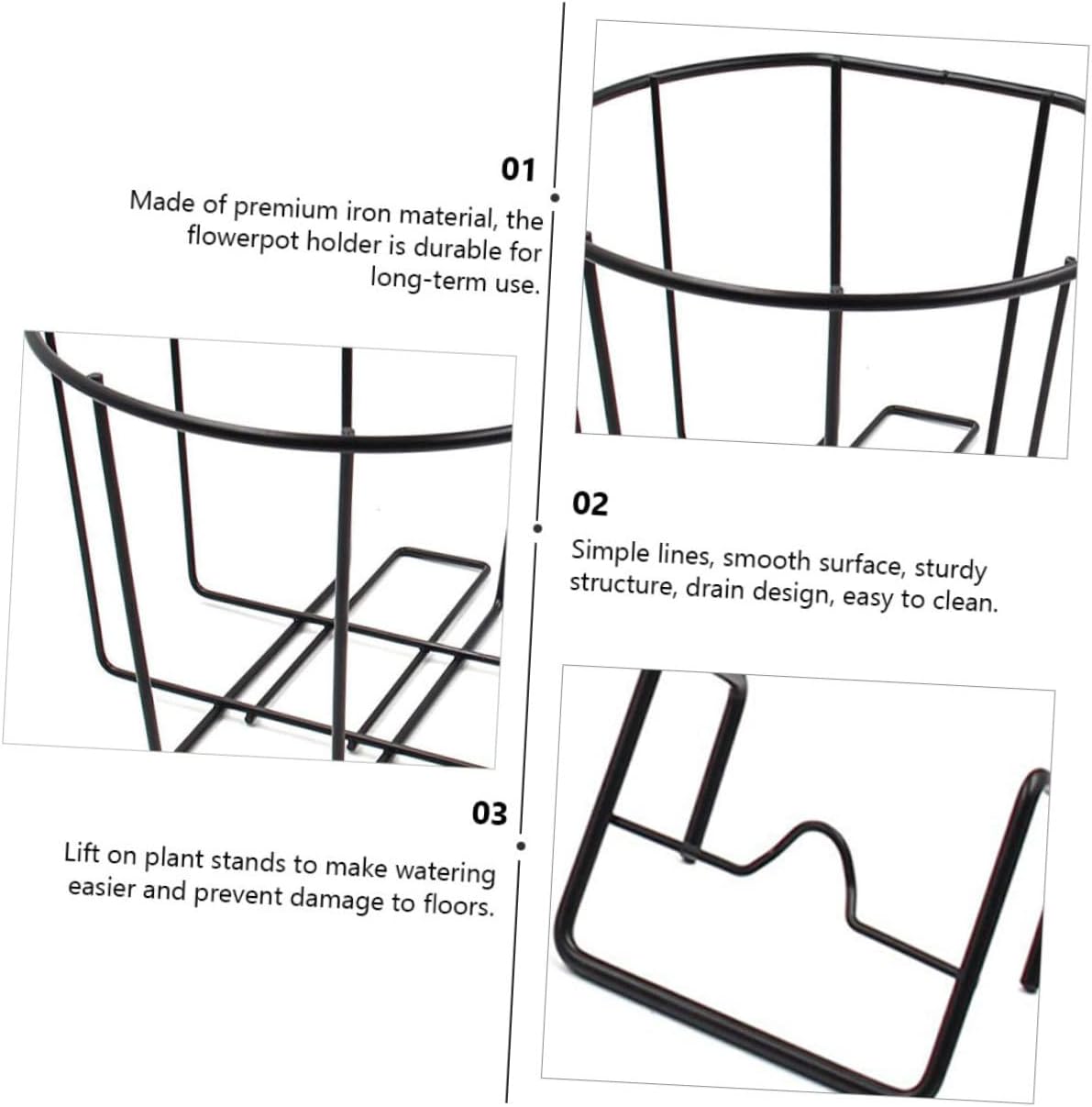 01

Made of premium iron material, the flowerpot holder is durable for long-term use.

02

Simple lines, smooth surface, sturdy structure, drain design, easy to clean.

03

Lift on plant stands to make watering easier and prevent damage to floors.