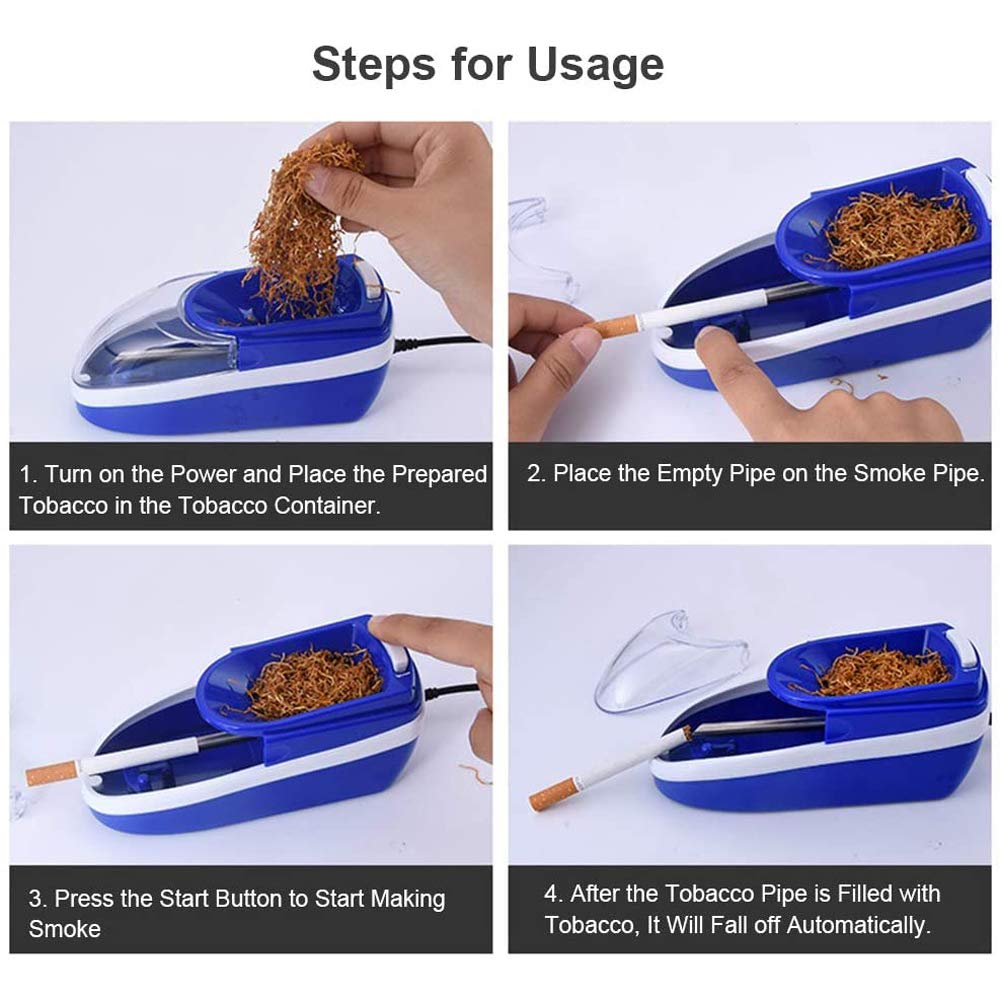 Steps for Usage

1. Turn on the Power and Place the Prepared Tobacco in the Tobacco Container.

2. Place the Empty Pipe on the Smoke Pipe.

3. Press the Start Button to Start Making Smoke

4. After the Tobacco Pipe is Filled with Tobacco, It Will Fall off Automatically.