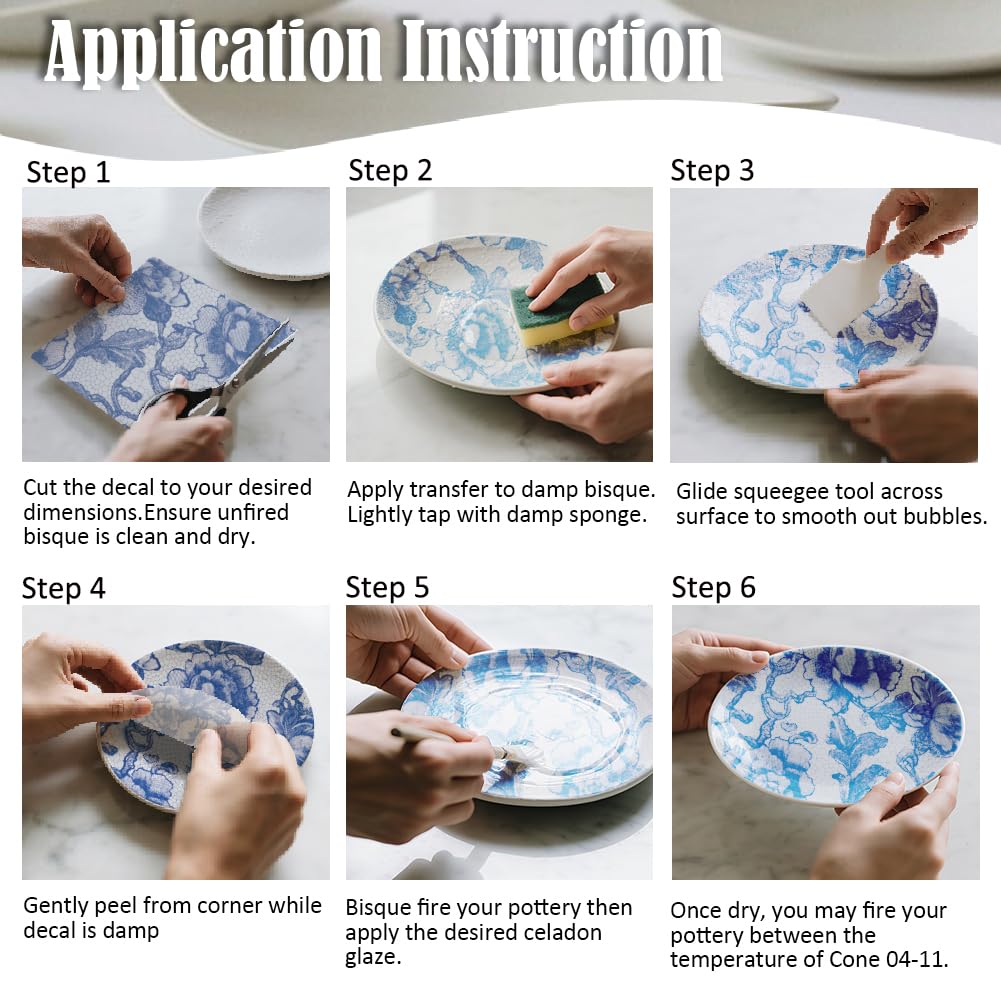 Application Instruction

Step 1

Cut the decal to your desired dimensions.Ensure unfired bisque is clean and dry.

Step 2

Apply transfer to damp bisque. Lightly tap with damp sponge.

Step 3

Glide squeegee tool across surface to smooth out bubbles.

Step 4

Gently peel from corner while decal is damp

Step 5

Bisque fire your pottery then apply the desired celadon glaze.

Step 6

Once dry, you may fire your pottery between the temperature of Cone 04-11.