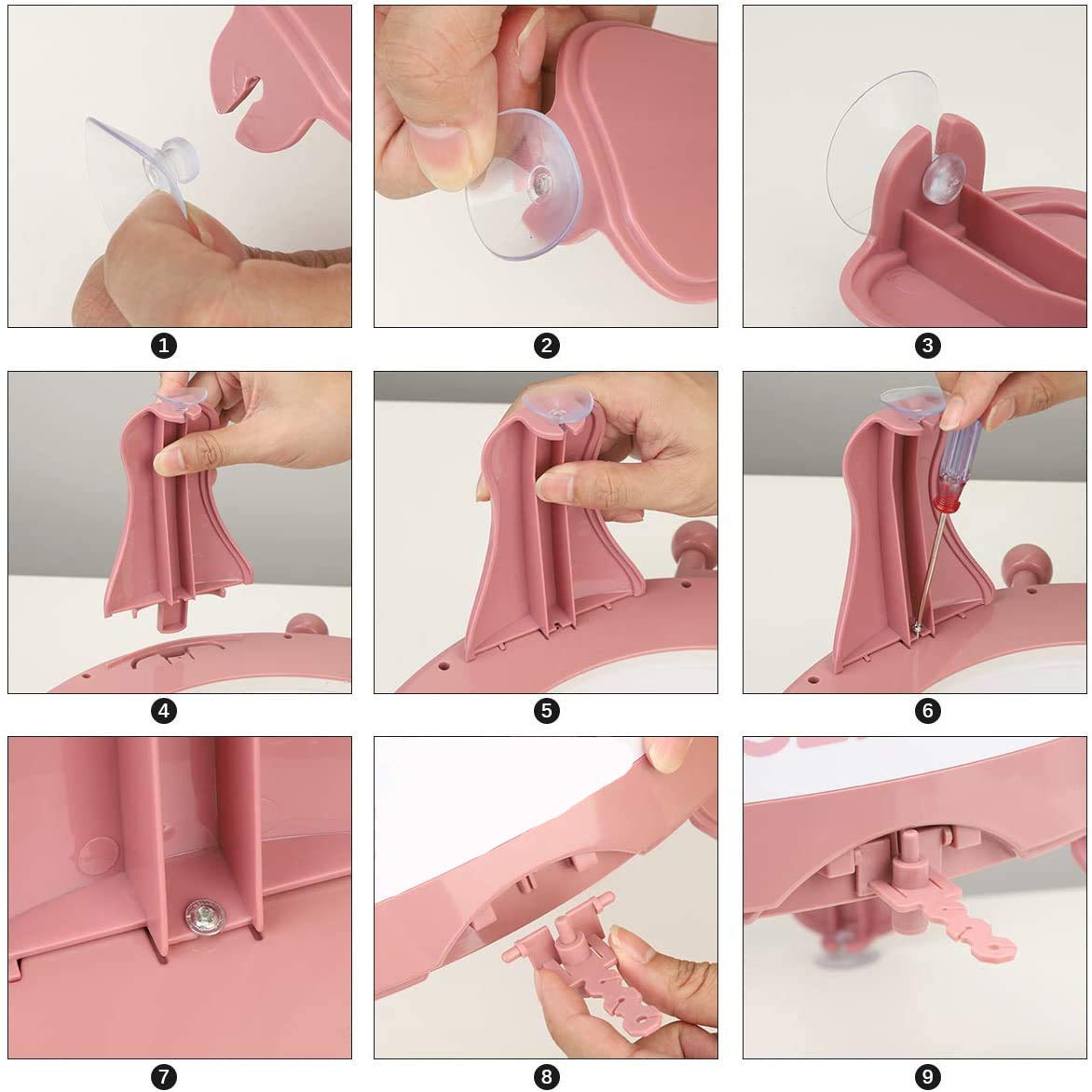 1
2
3
4
5
6
7
8
9