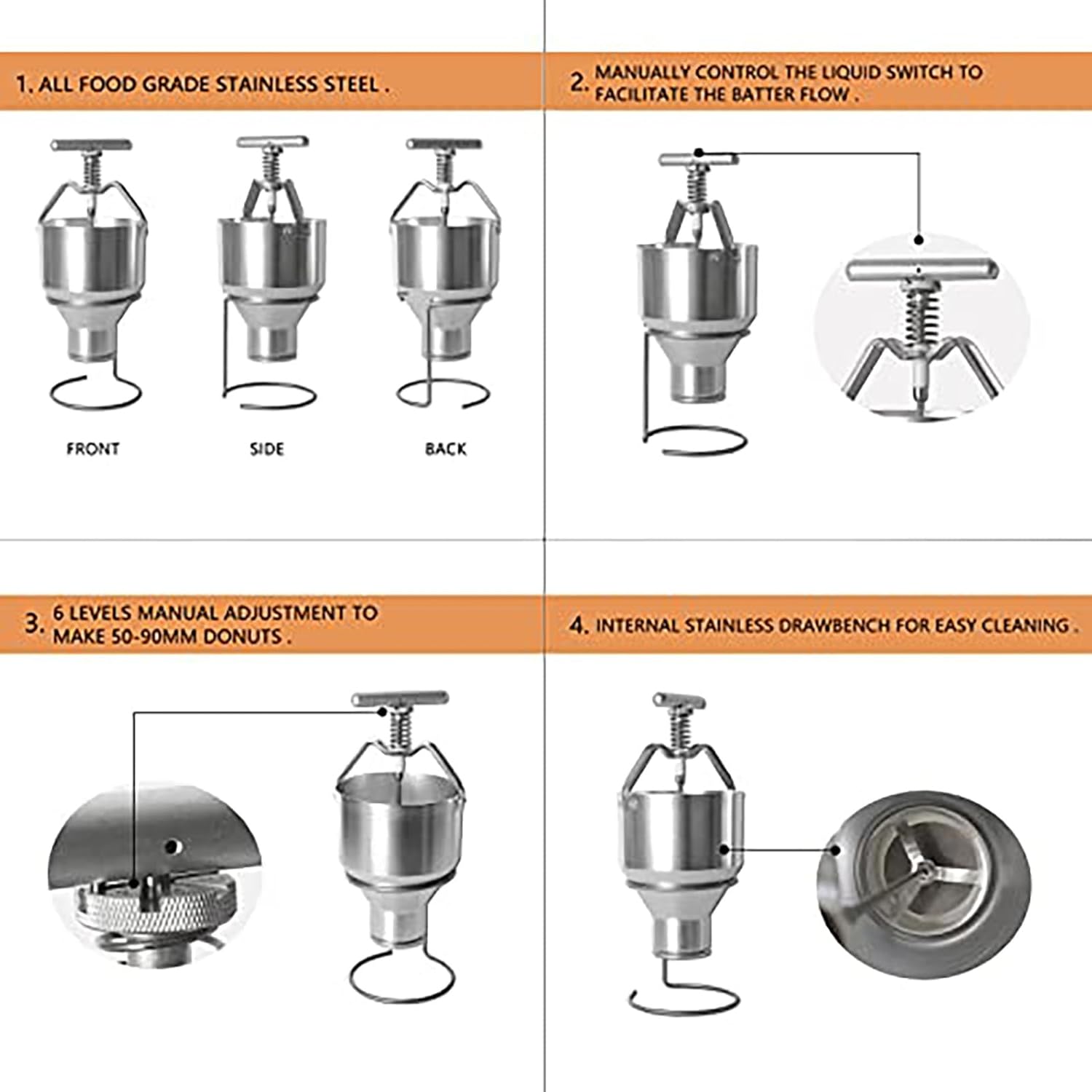 1. ALL FOOD GRADE STAINLESS STEEL .

FRONT

SIDE

BACK

2. MANUALLY CONTROL THE LIQUID SWITCH TO FACILITATE THE BATTER FLOW .

3. 6 LEVELS MANUAL ADJUSTMENT TO MAKE 50-90MM DONUTS .

4. INTERNAL STAINLESS DRAWBENCH FOR EASY CLEANING .