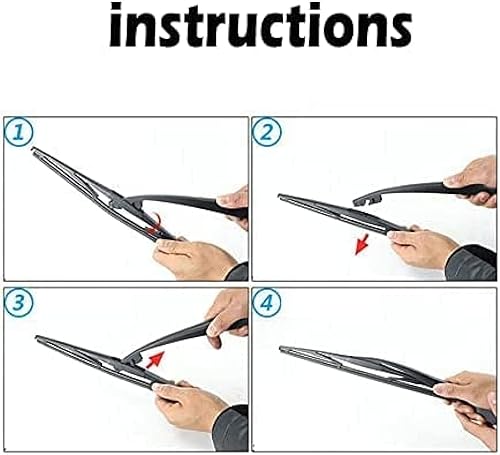 instructions

1

2

3

4