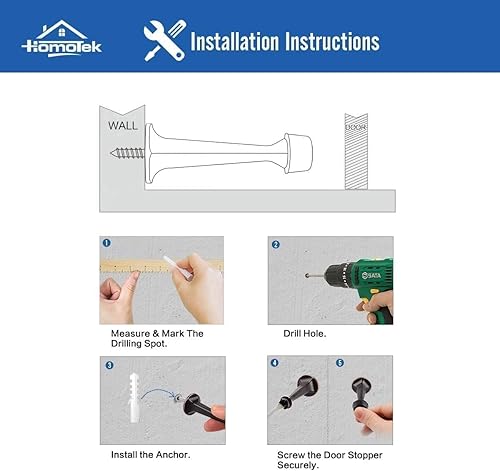 HomoTek

Installation Instructions

WALL

DOOR

1

Measure & Mark The Drilling Spot.

2

SATA

Drill Hole.

3

Install the Anchor.

4

5

Screw the Door Stopper Securely.