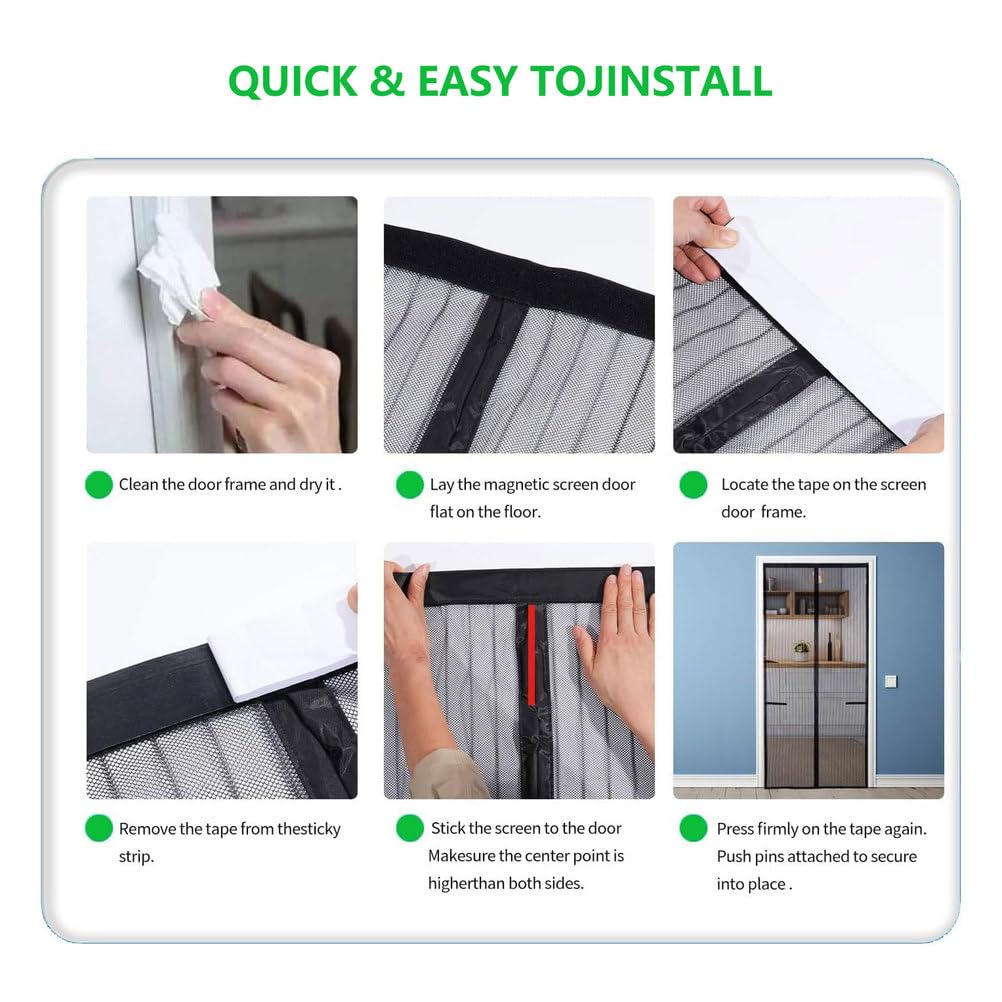 QUICK & EASY TOJINSTALL

Clean the door frame and dry it .

Lay the magnetic screen door flat on the floor.

Locate the tape on the screen door frame.

Remove the tape from thesticky strip.

Stick the screen to the door Makesure the center point is higherthan both sides.

Press firmly on the tape again. Push pins attached to secure into place .