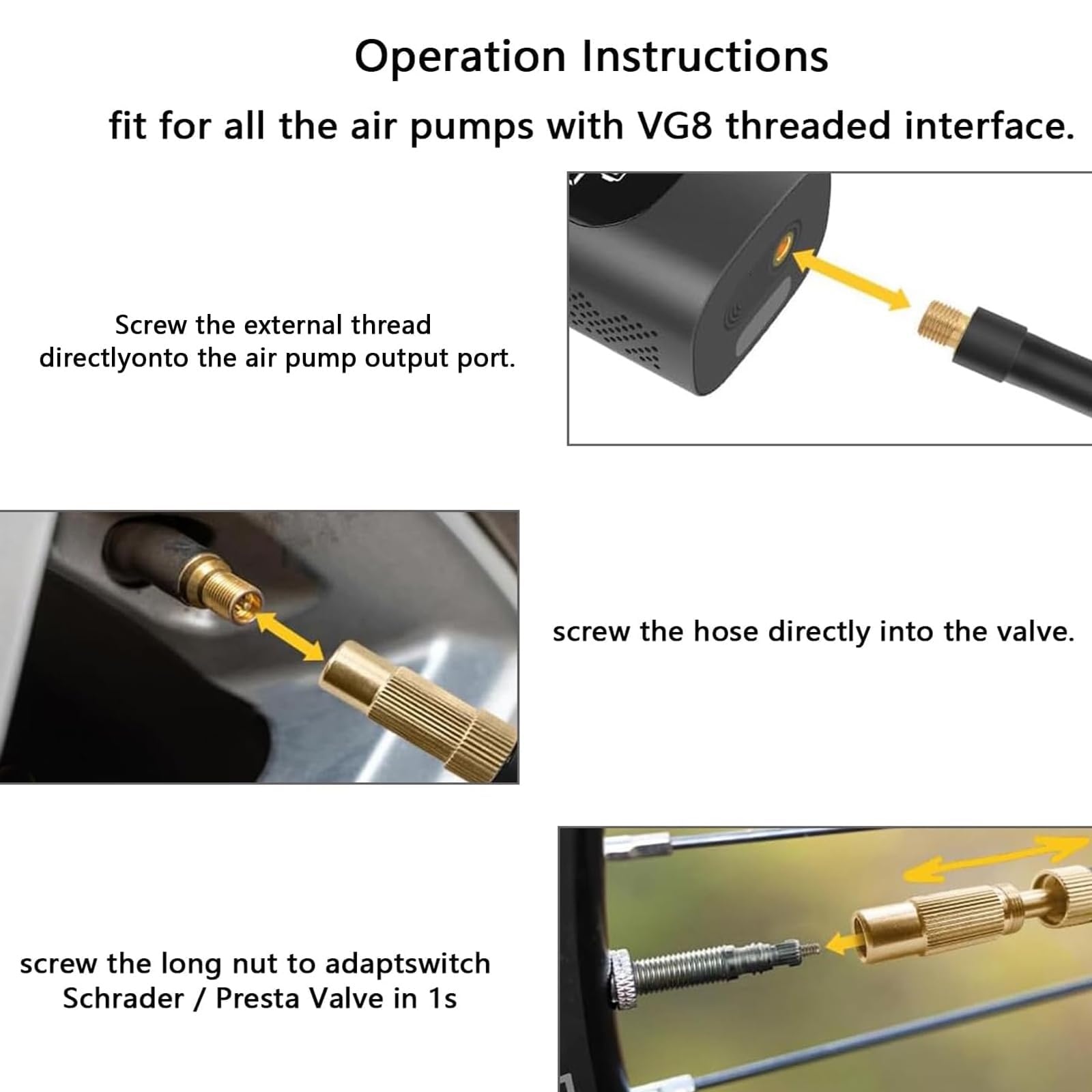 Operation Instructions

fit for all the air pumps with VG8 threaded interface.

Screw the external thread directlyonto the air pump output port.

screw the hose directly into the valve.

screw the long nut to adaptswitch Schrader / Presta Valve in 1s