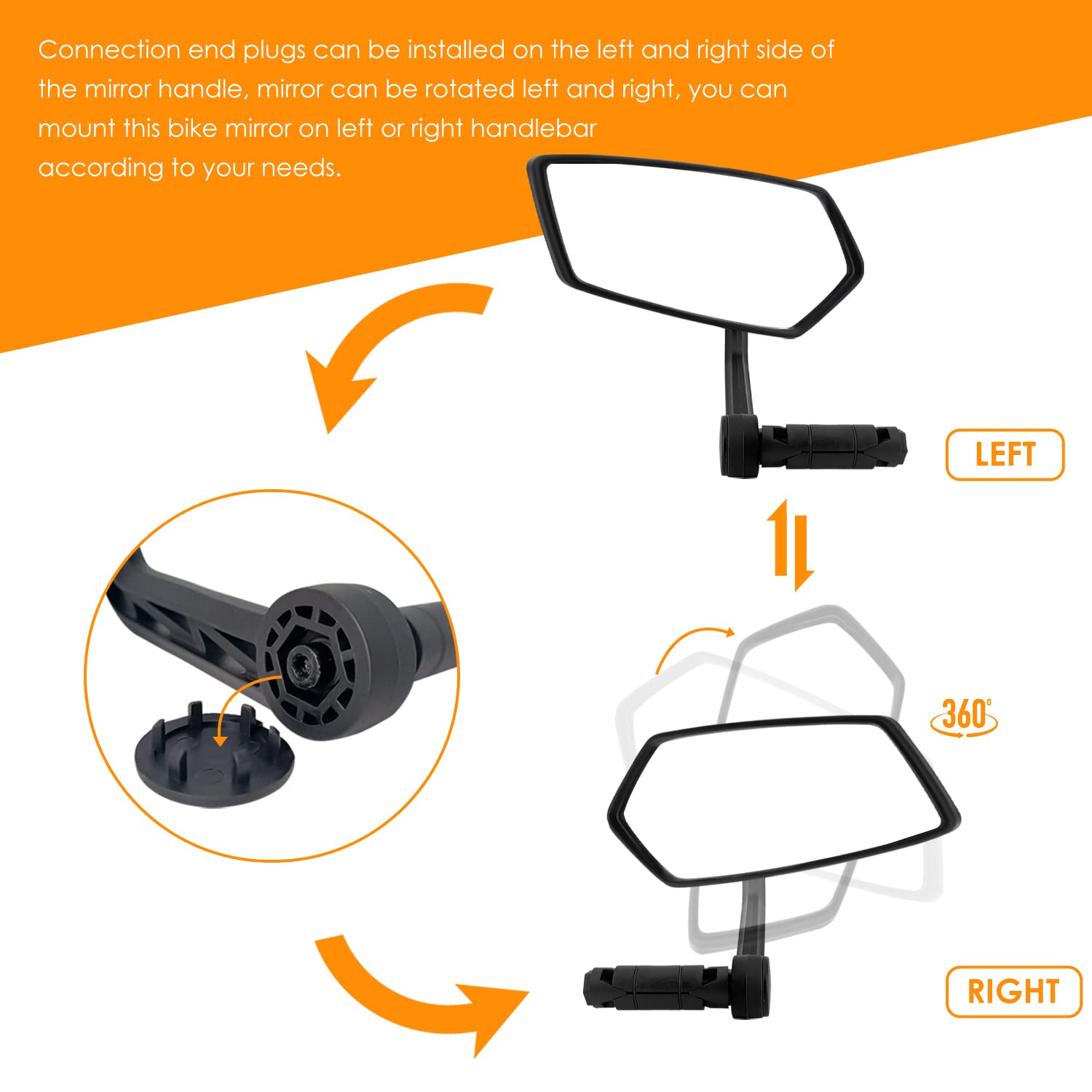 Connection end plugs can be installed on the left and right side of the mirror handle, mirror can be rotated left and right, you can mount this bike mirror on left or right handlebar according to your needs.

LEFT

360°

RIGHT