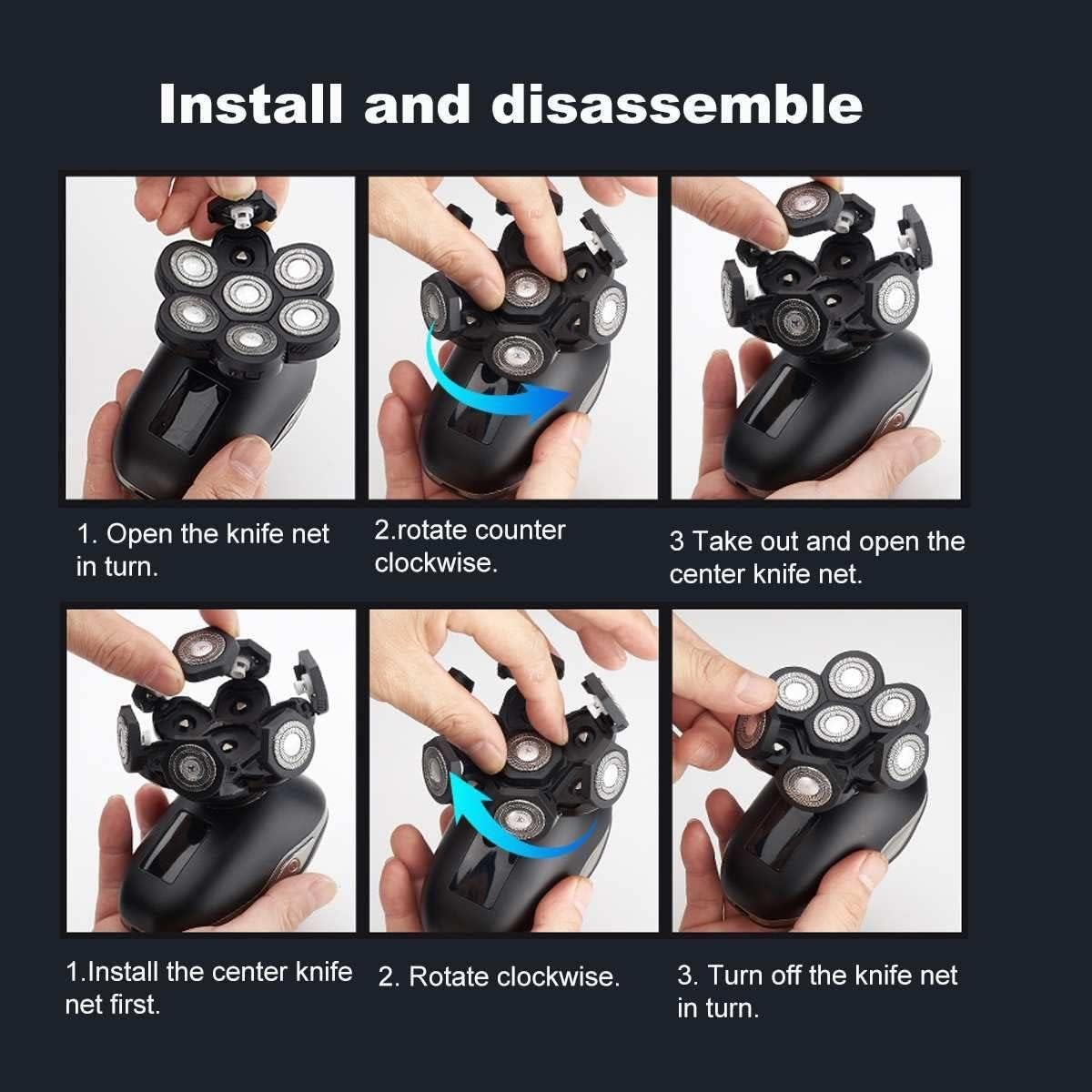 Install and disassemble

1. Open the knife net in turn.

2.rotate counter clockwise.

3 Take out and open the center knife net.

1.Install the center knife net first.

2. Rotate clockwise.

3. Turn off the knife net in turn.