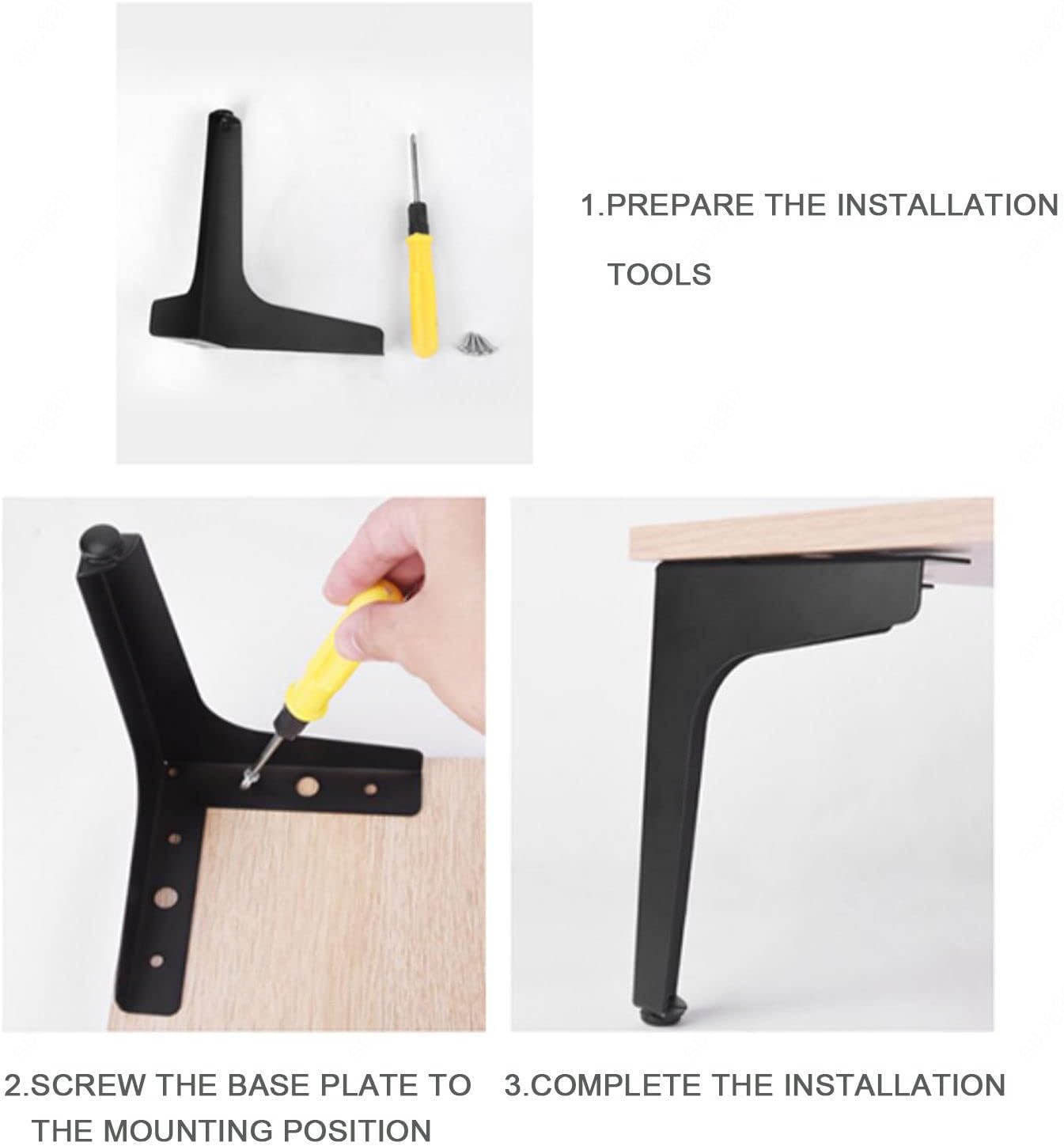 1.PREPARE THE INSTALLATION TOOLS

2.SCREW THE BASE PLATE TO THE MOUNTING POSITION

3.COMPLETE THE INSTALLATION