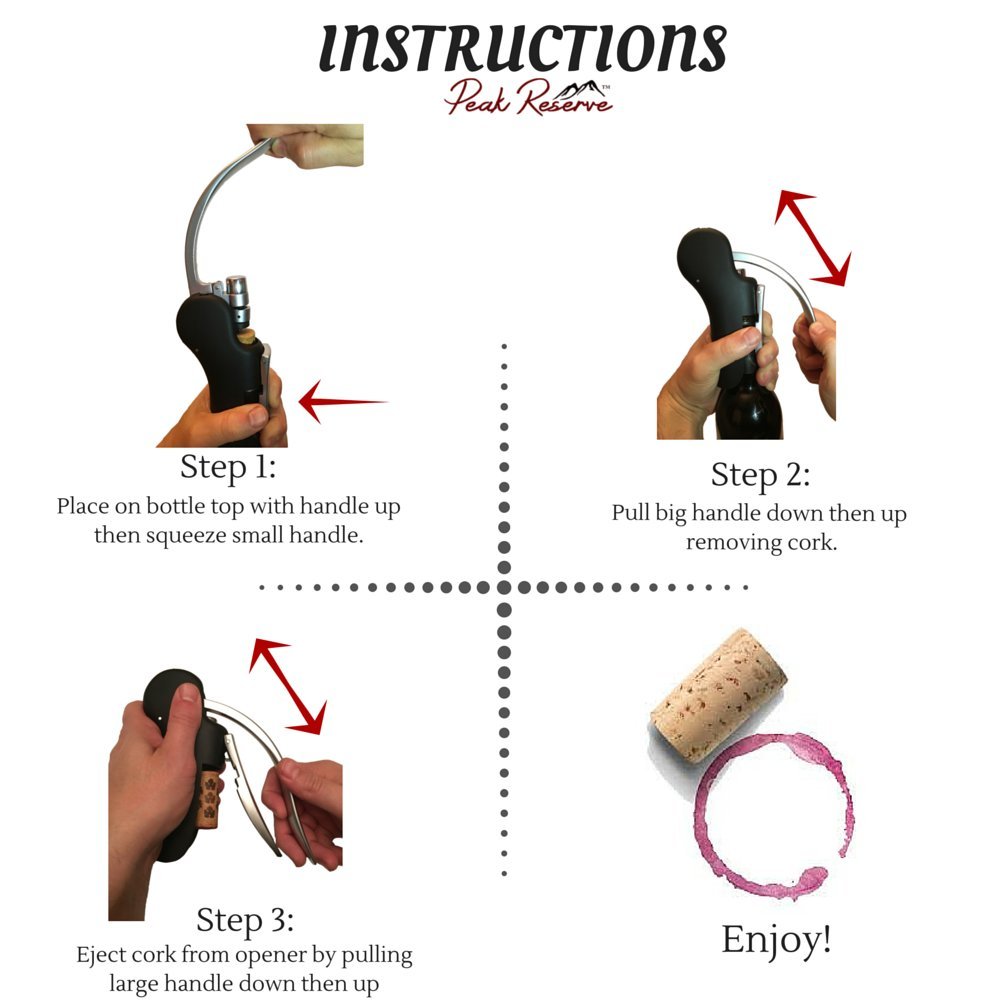 INSTRUCTIONS
Peak Reserve™

Step 1:
Place on bottle top with handle up then squeeze small handle.

Step 2:
Pull big handle down then up removing cork.

Step 3:
Eject cork from opener by pulling large handle down then up

Enjoy!