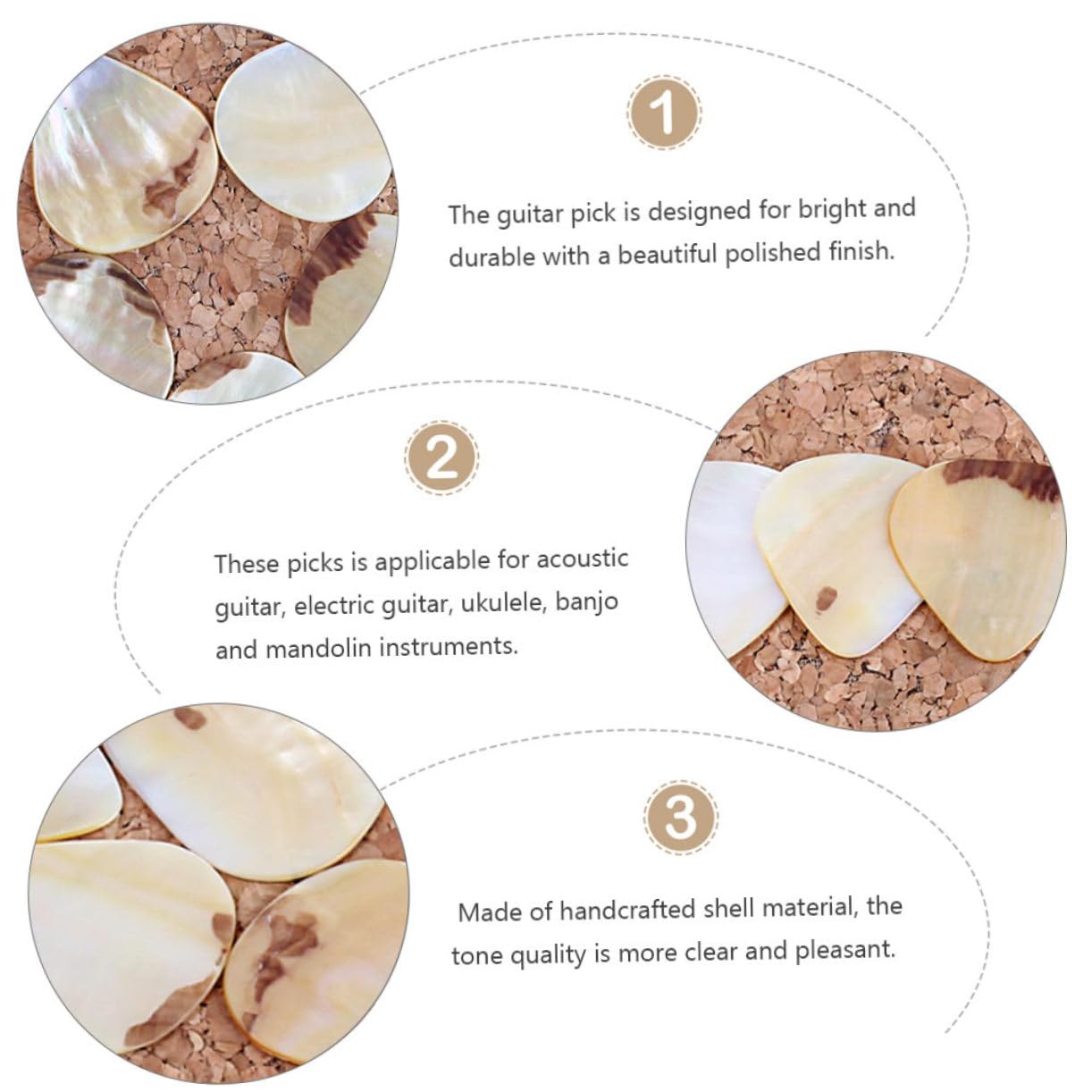 1

The guitar pick is designed for bright and durable with a beautiful polished finish.

2

These picks is applicable for acoustic guitar, electric guitar, ukulele, banjo and mandolin instruments.

3

Made of handcrafted shell material, the tone quality is more clear and pleasant.