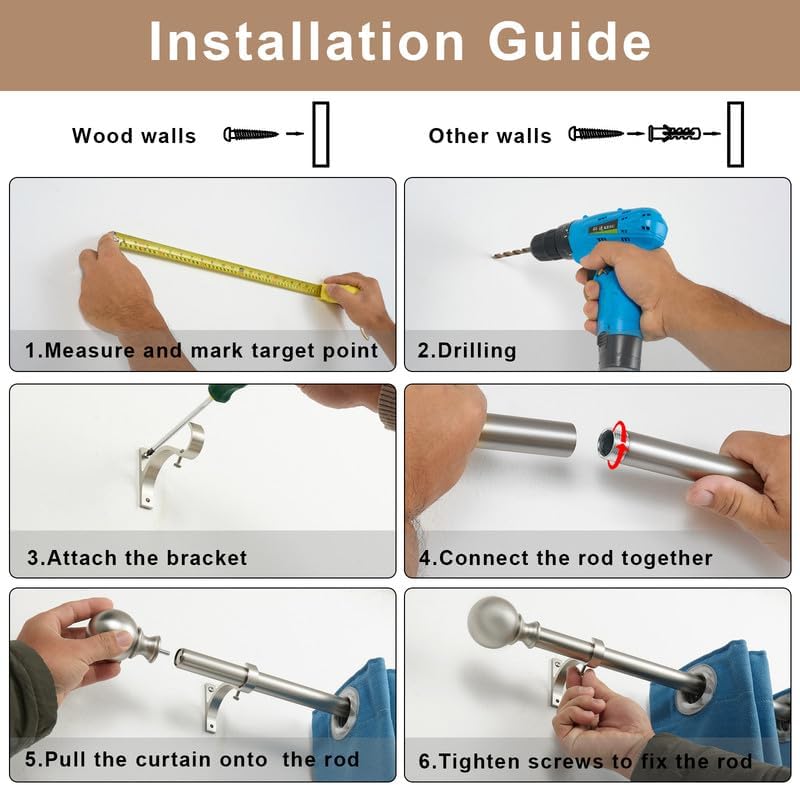 Installation Guide

Wood walls

Other walls

1.Measure and mark target point

2.Drilling

3.Attach the bracket

4.Connect the rod together

5.Pull the curtain onto the rod

6.Tighten screws to fix the rod