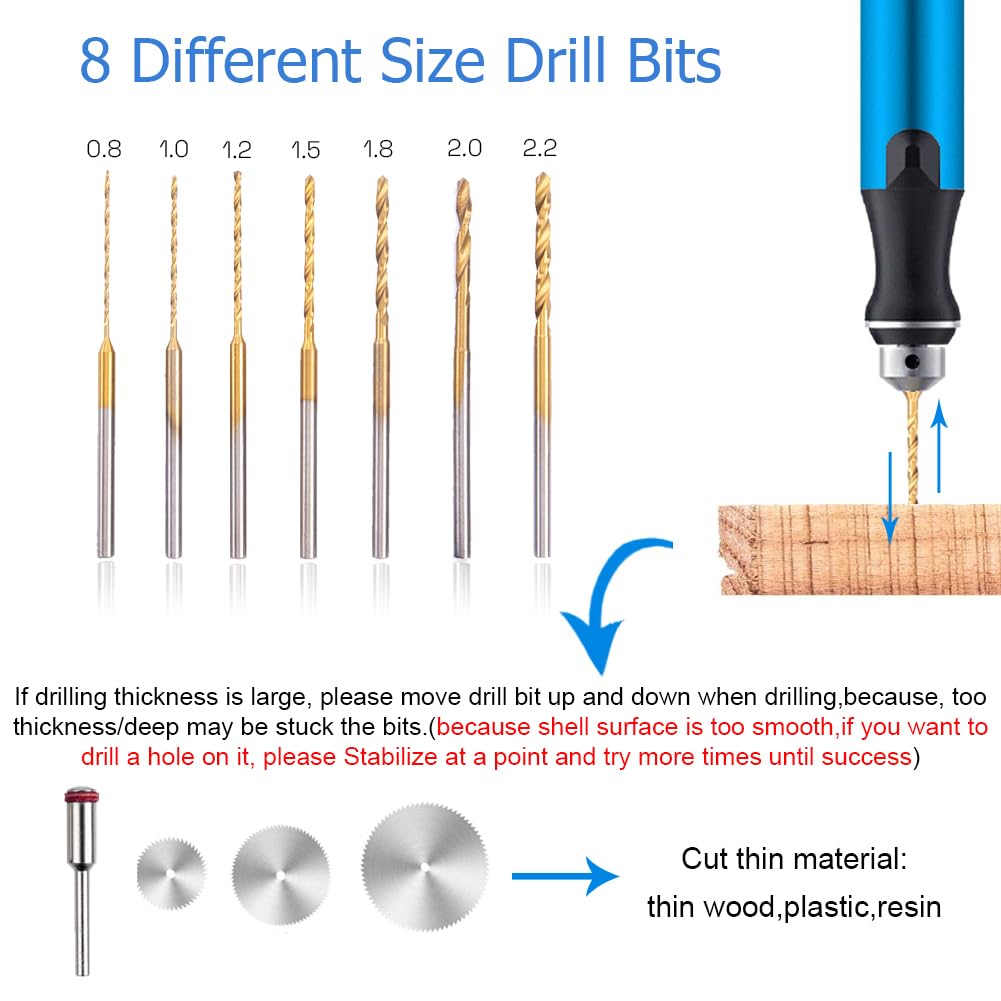 8 Different Size Drill Bits

0.8 1.0 1.2 1.5 1.8 2.0 2.2

If drilling thickness is large, please move drill bit up and down when drilling,because, too thickness/deep may be stuck the bits.(because shell surface is too smooth,if you want to drill a hole on it, please Stabilize at a point and try more times until success)

Cut thin material:
thin wood,plastic,resin