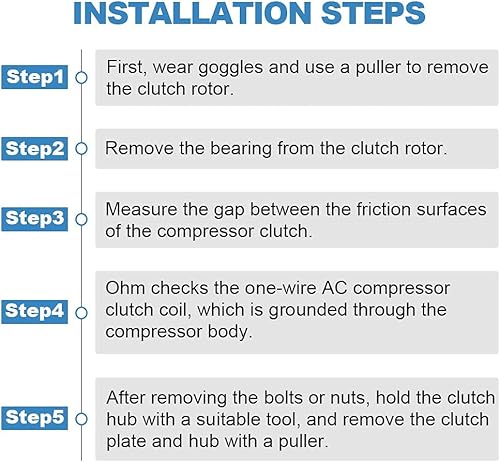 INSTALLATION STEPS

Step1
First, wear goggles and use a puller to remove the clutch rotor.

Step2
Remove the bearing from the clutch rotor.

Step3
Measure the gap between the friction surfaces of the compressor clutch.

Step4
Ohm checks the one-wire AC compressor clutch coil, which is grounded through the compressor body.

Step5
After removing the bolts or nuts, hold the clutch hub with a suitable tool, and remove the clutch plate and hub with a puller.