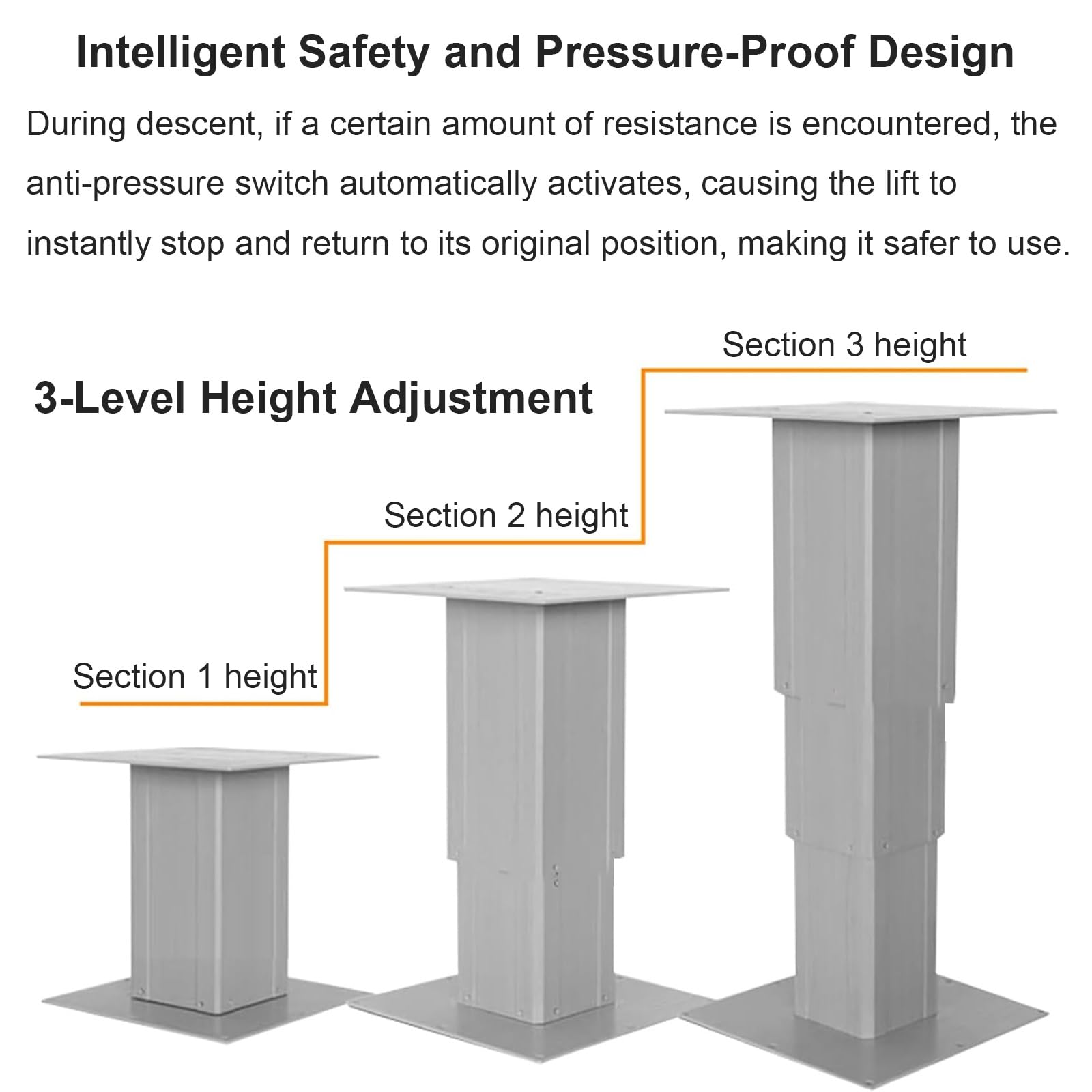 Intelligent Safety and Pressure-Proof Design

During descent, if a certain amount of resistance is encountered, the anti-pressure switch automatically activates, causing the lift to instantly stop and return to its original position, making it safer to use.

3-Level Height Adjustment

Section 3 height

Section 2 height

Section 1 height