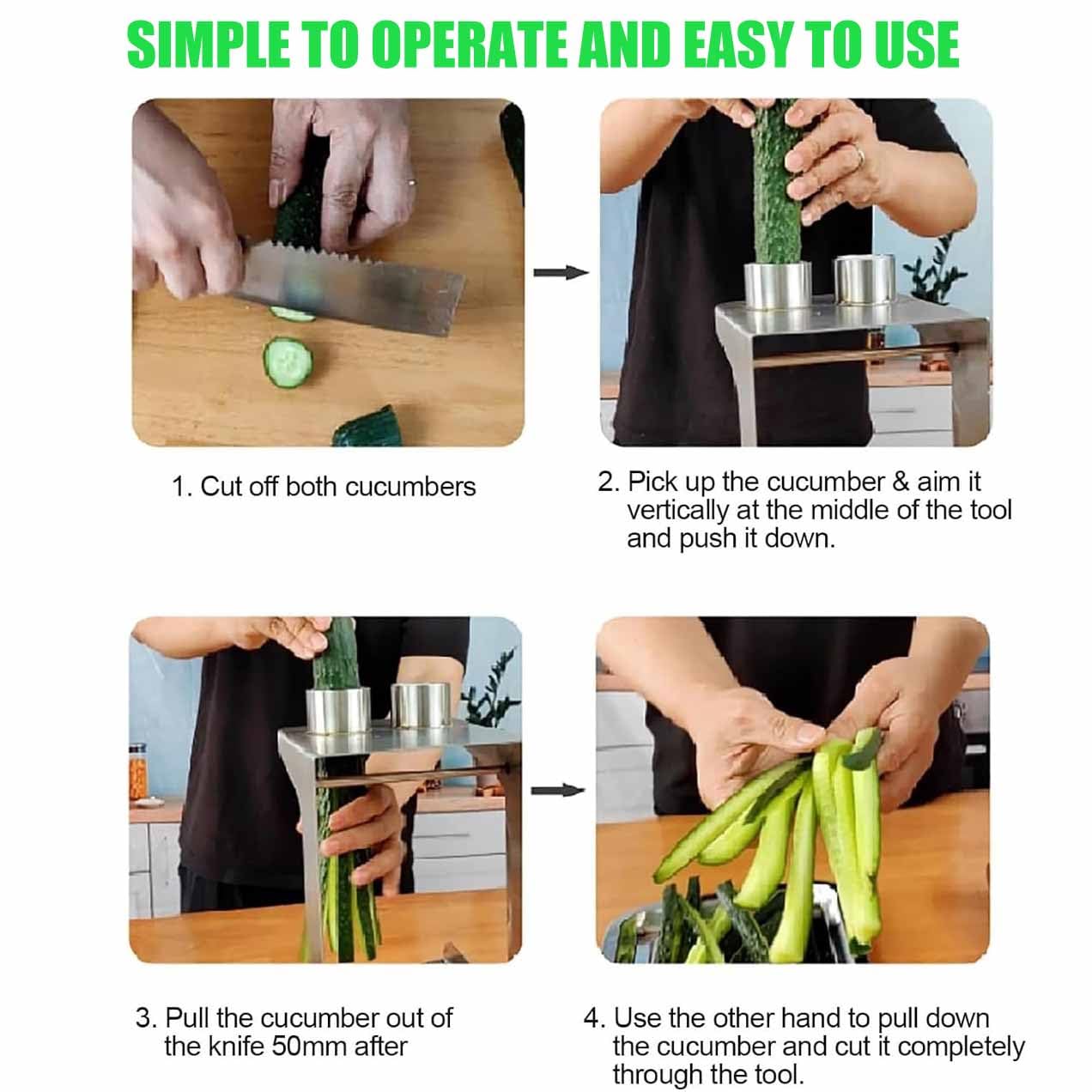 SIMPLE TO OPERATE AND EASY TO USE

1. Cut off both cucumbers

2. Pick up the cucumber & aim it vertically at the middle of the tool and push it down.

3. Pull the cucumber out of the knife 50mm after

4. Use the other hand to pull down the cucumber and cut it completely through the tool.