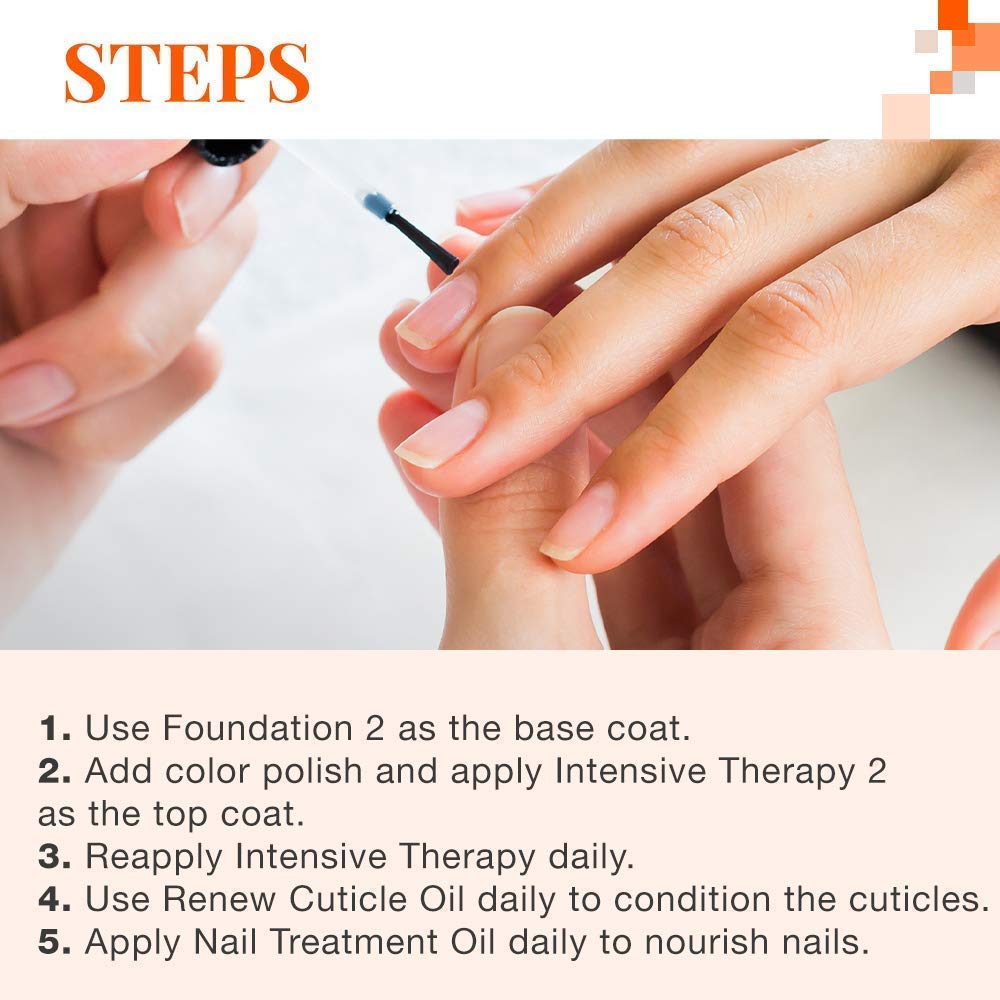 STEPS

1. Use Foundation 2 as the base coat.
2. Add color polish and apply Intensive Therapy 2 as the top coat.
3. Reapply Intensive Therapy daily.
4. Use Renew Cuticle Oil daily to condition the cuticles.
5. Apply Nail Treatment Oil daily to nourish nails.