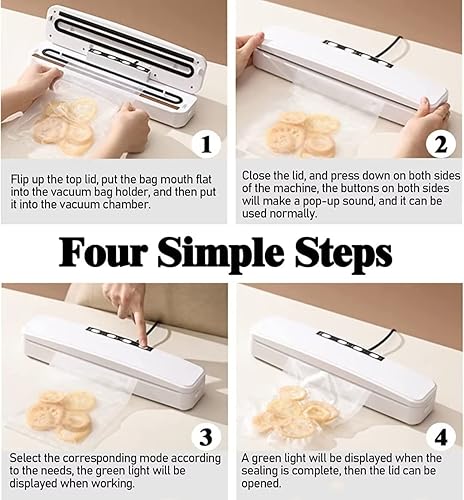 1

Flip up the top lid, put the bag mouth flat into the vacuum bag holder, and then put it into the vacuum chamber.

2

Close the lid, and press down on both sides of the machine, the buttons on both sides will make a pop-up sound, and it can be used normally.

Four Simple Steps

3

Select the corresponding mode according to the needs, the green light will be displayed when working.

4

A green light will be displayed when the sealing is complete, then the lid can be opened.