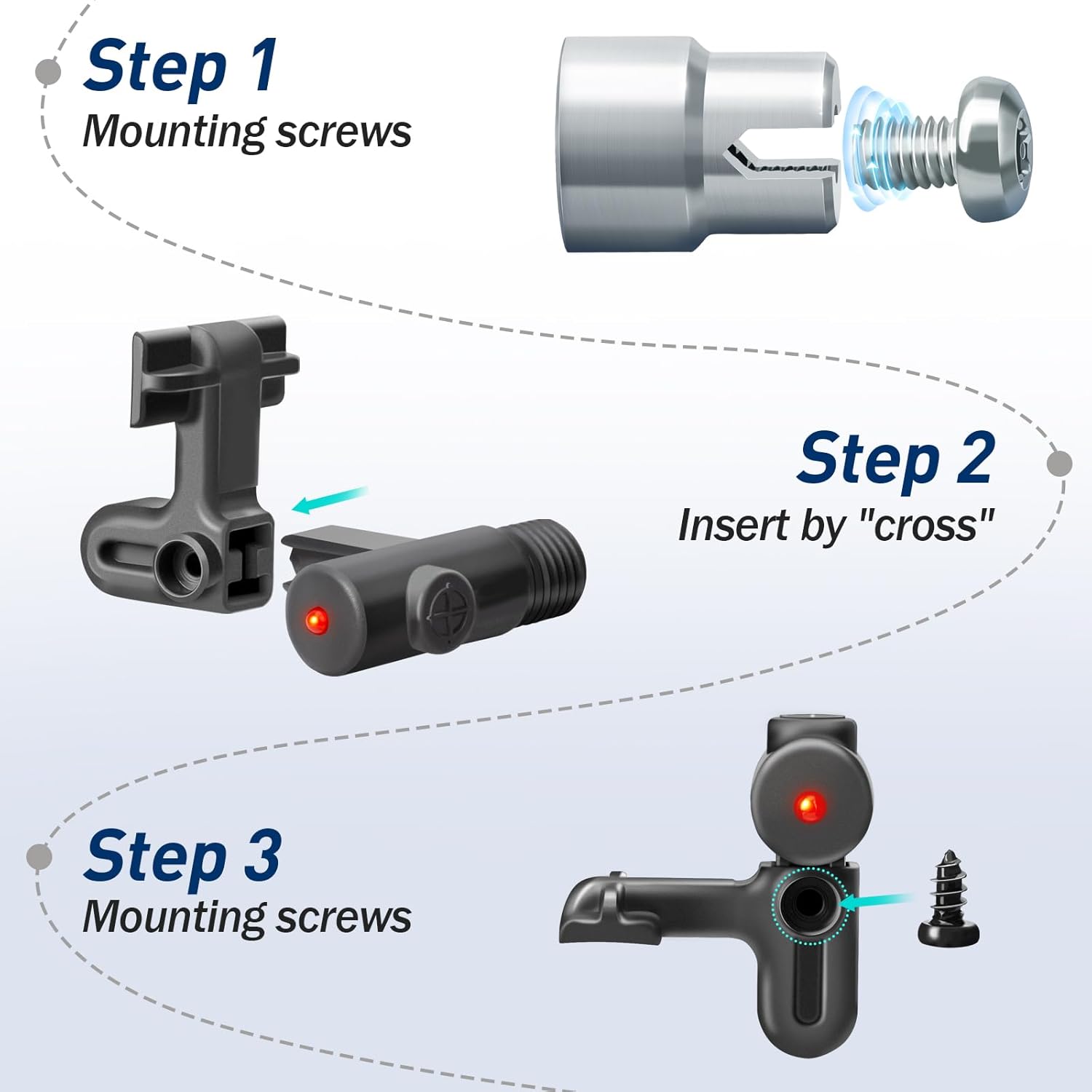 Step 1
Mounting screws

Step 2
Insert by "cross"

Step 3
Mounting screws