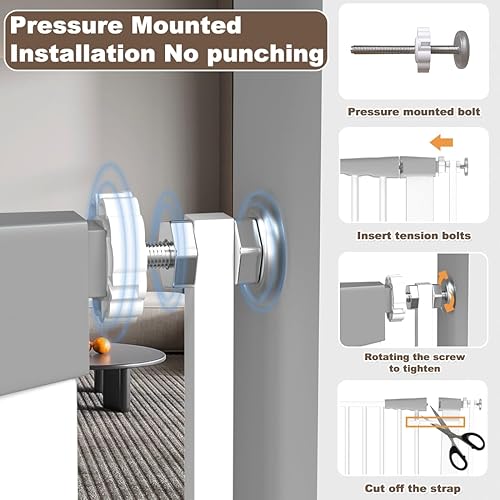 Pressure Mounted Installation No punching

Pressure mounted bolt

Insert tension bolts

Rotating the screw to tighten

Cut off the strap