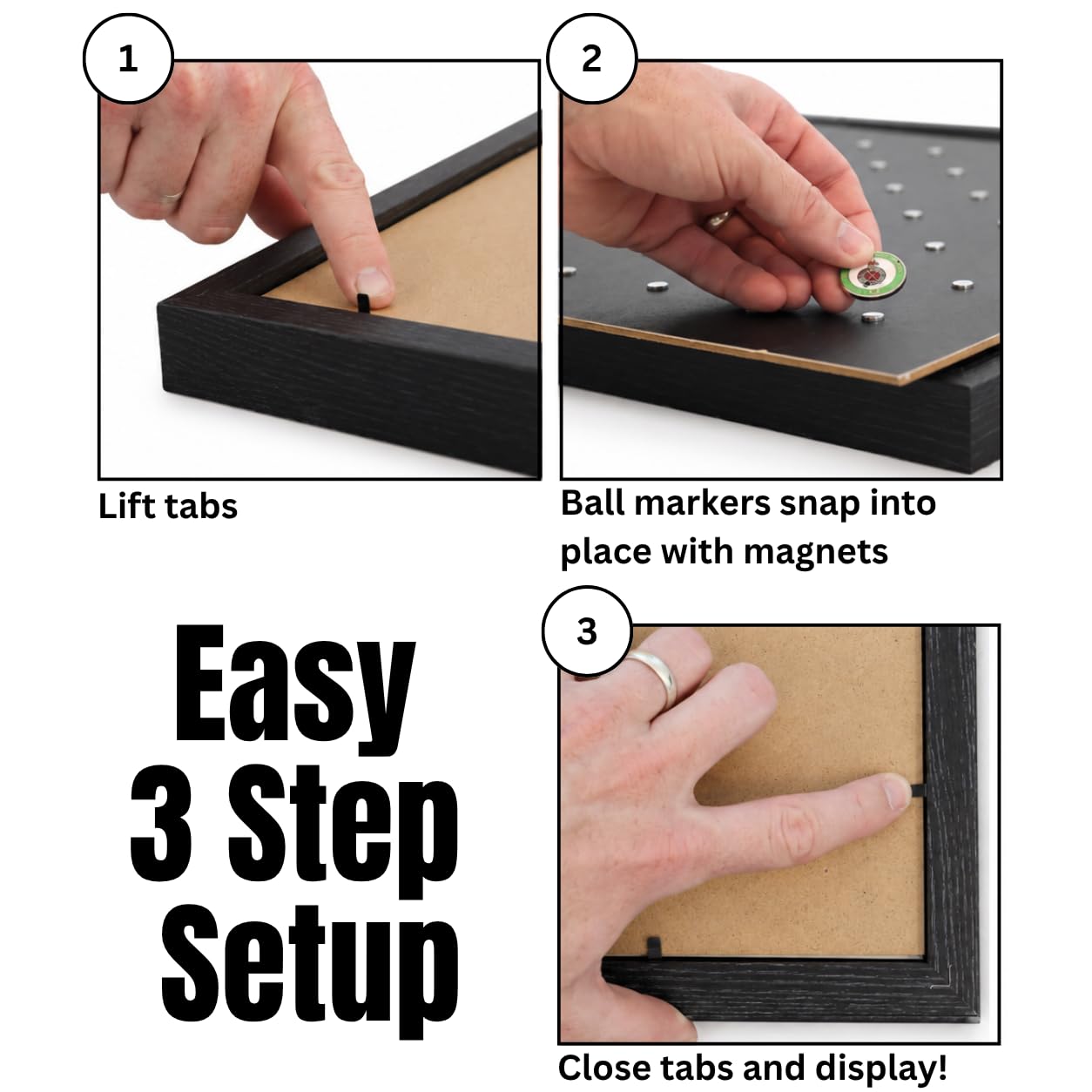 1

Lift tabs

2

Ball markers snap into place with magnets

Easy
3 Step
Setup

3

Close tabs and display!