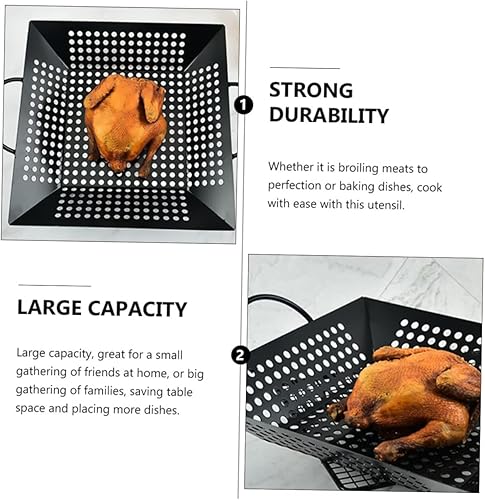 1

STRONG DURABILITY

Whether it is broiling meats to perfection or baking dishes, cook with ease with this utensil.

LARGE CAPACITY

Large capacity, great for a small gathering of friends at home, or big gathering of families, saving table space and placing more dishes.

2