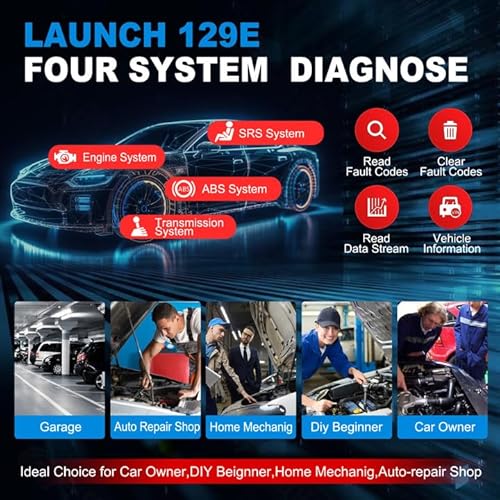 LAUNCH 129E
FOUR SYSTEM DIAGNOSE

SRS System
Engine System
ABS System
Transmission System

Read Fault Codes
Clear Fault Codes
Read Data Stream
Vehicle Information

Garage
Auto Repair Shop
Home Mechanig
Diy Beginner
Car Owner

Ideal Choice for Car Owner,DIY Beignner,Home Mechanig,Auto-repair Shop