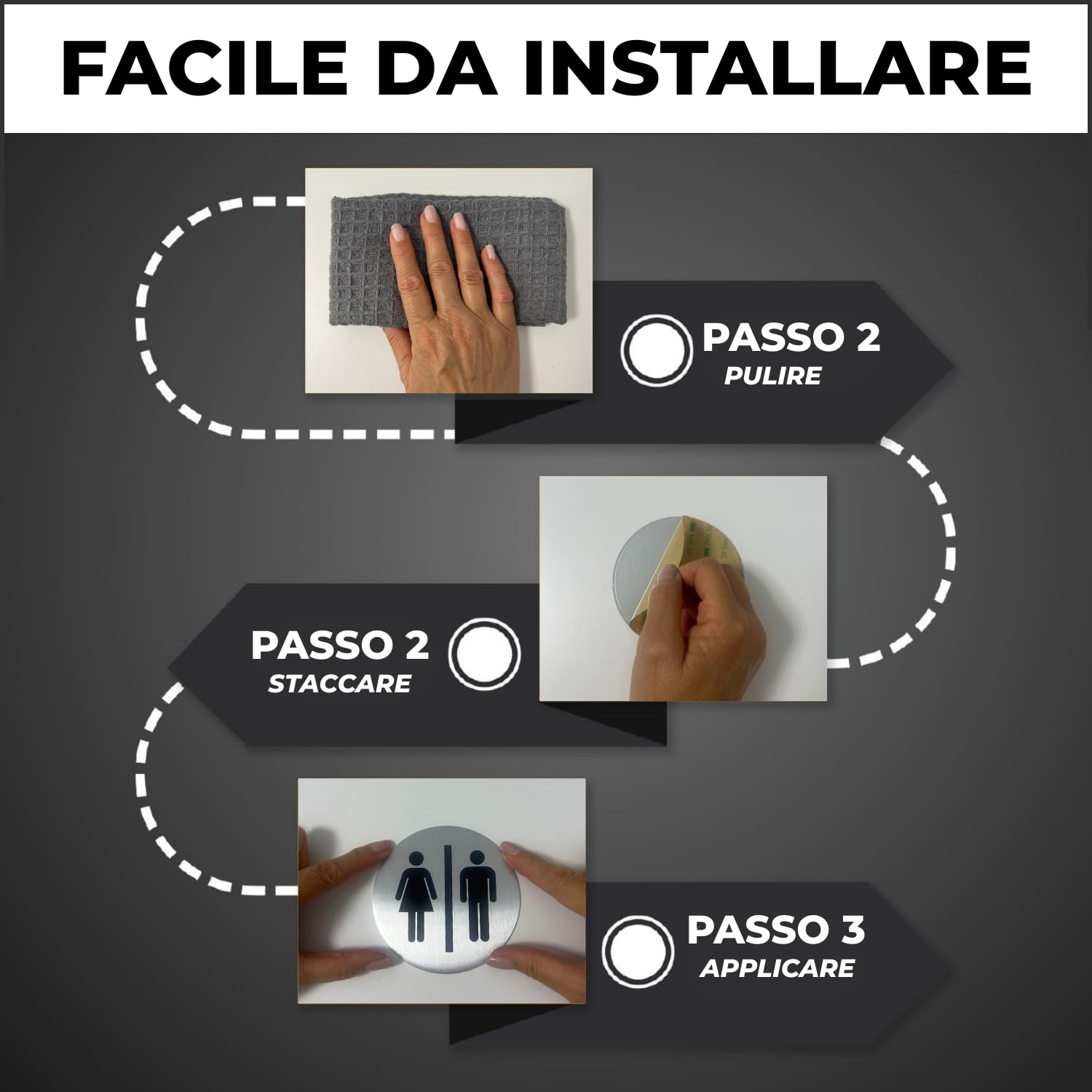 FACILE DA INSTALLARE

PASSO 2
PULIRE

PASSO 2
STACCARE

PASSO 3
APPLICARE